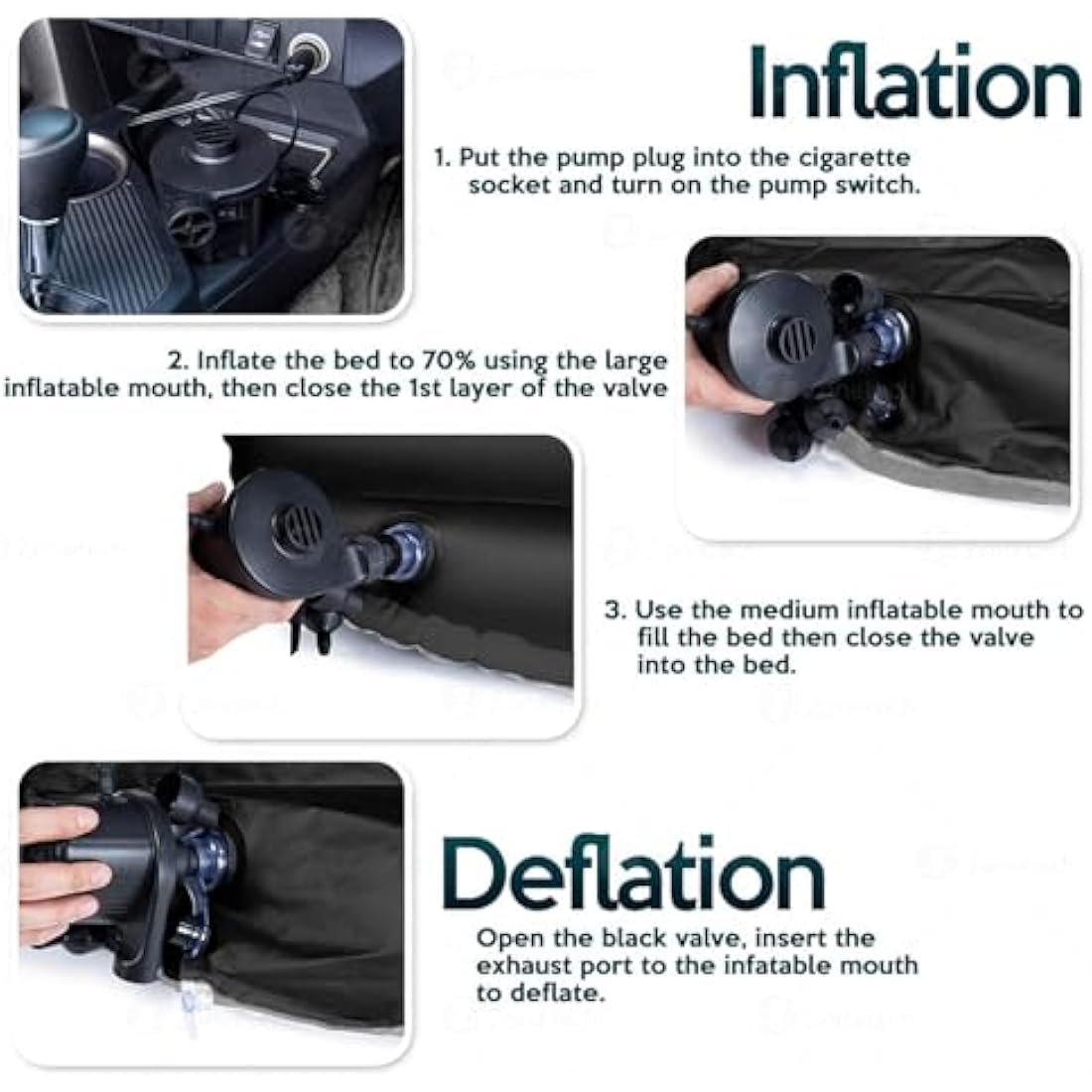 Inflation

1. Put the pump plug into the cigarette socket and turn on the pump switch.

2. Inflate the bed to 70% using the large inflatable mouth, then close the 1st layer of the valve

3. Use the medium inflatable mouth to fill the bed then close the valve into the bed.

Deflation

Open the black valve, insert the exhaust port to the infatable mouth to deflate.