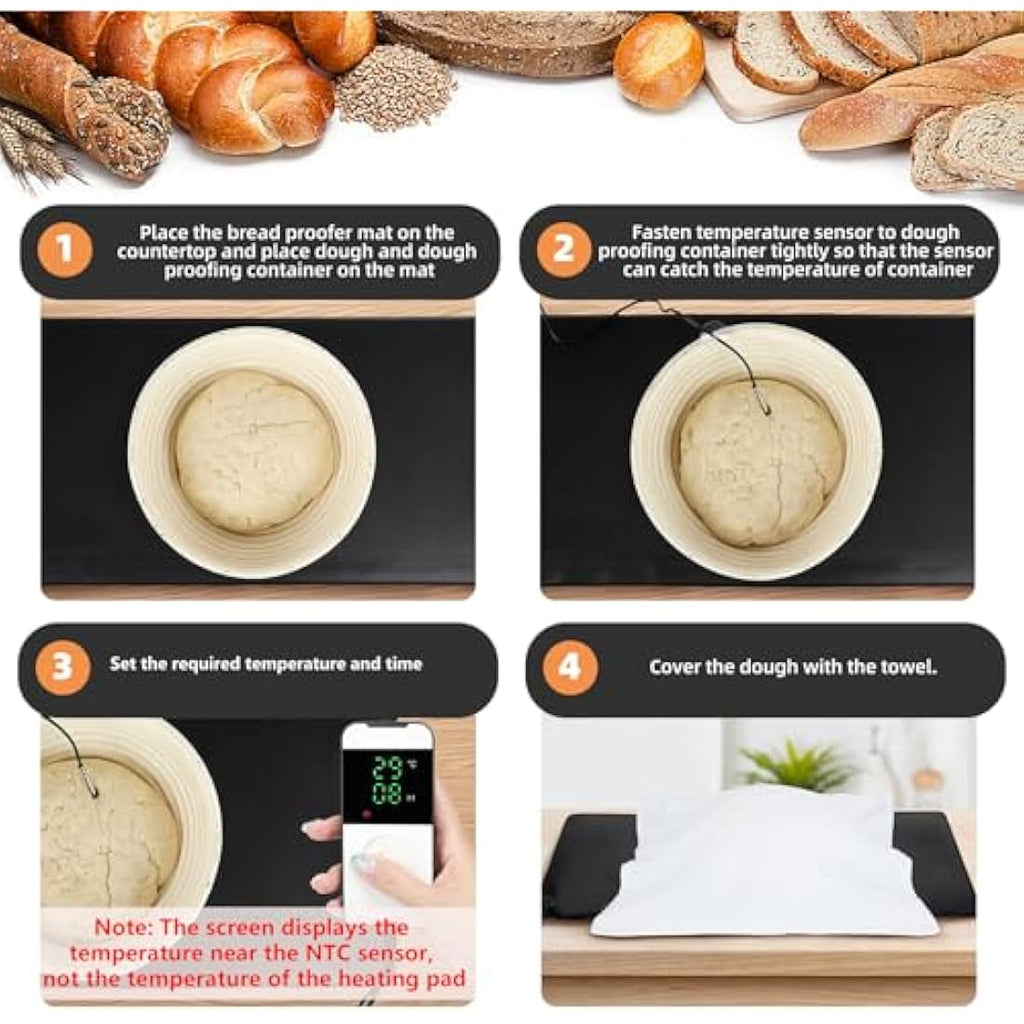 1 Place the bread proofer mat on the countertop and place dough and dough proofing container on the mat

2 Fasten temperature sensor to dough proofing container tightly so that the sensor can catch the temperature of container

3 Set the required temperature and time

29 °C
08 H

Note: The screen displays the temperature near the NTC sensor, not the temperature of the heating pad

4 Cover the dough with the towel.