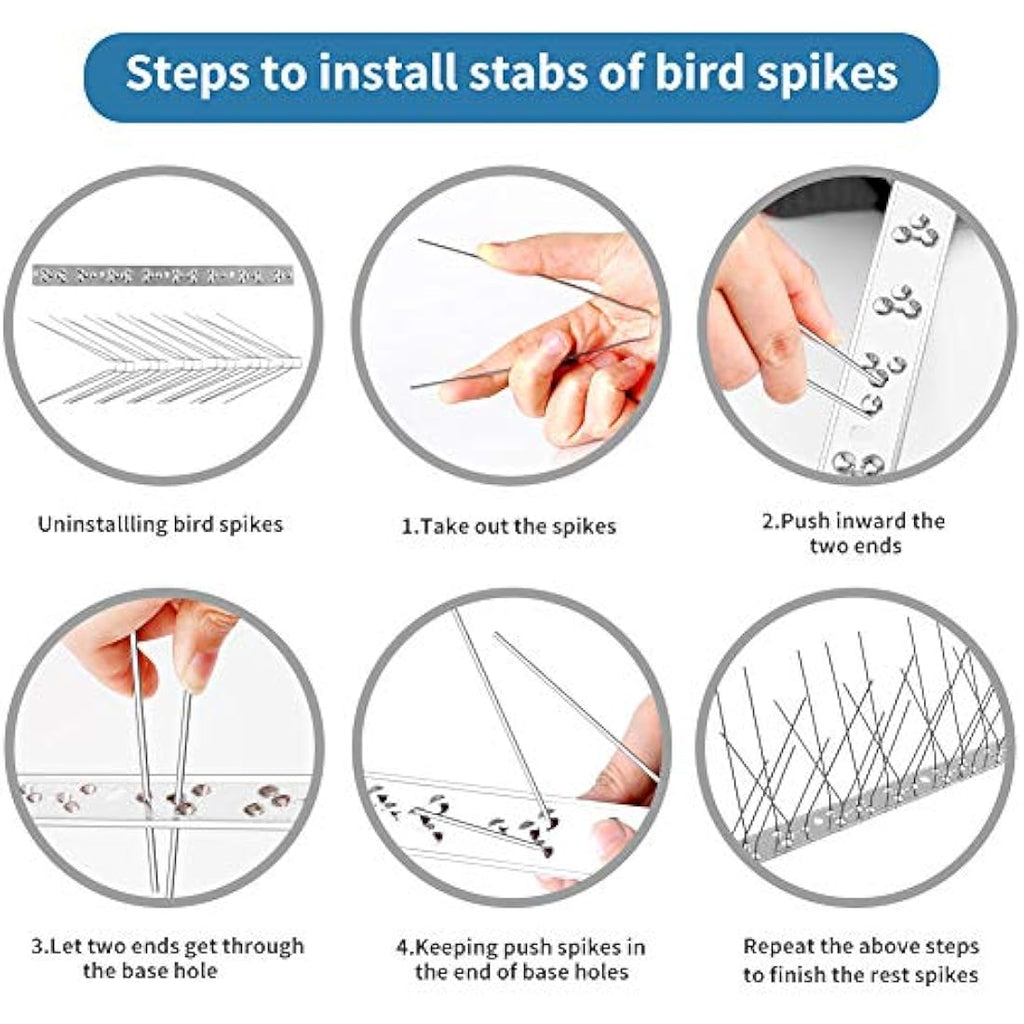 Steps to install stabs of bird spikes

Uninstalling bird spikes

1.Take out the spikes

2.Push inward the two ends

3.Let two ends get through the base hole

4.Keeping push spikes in the end of base holes

Repeat the above steps to finish the rest spikes