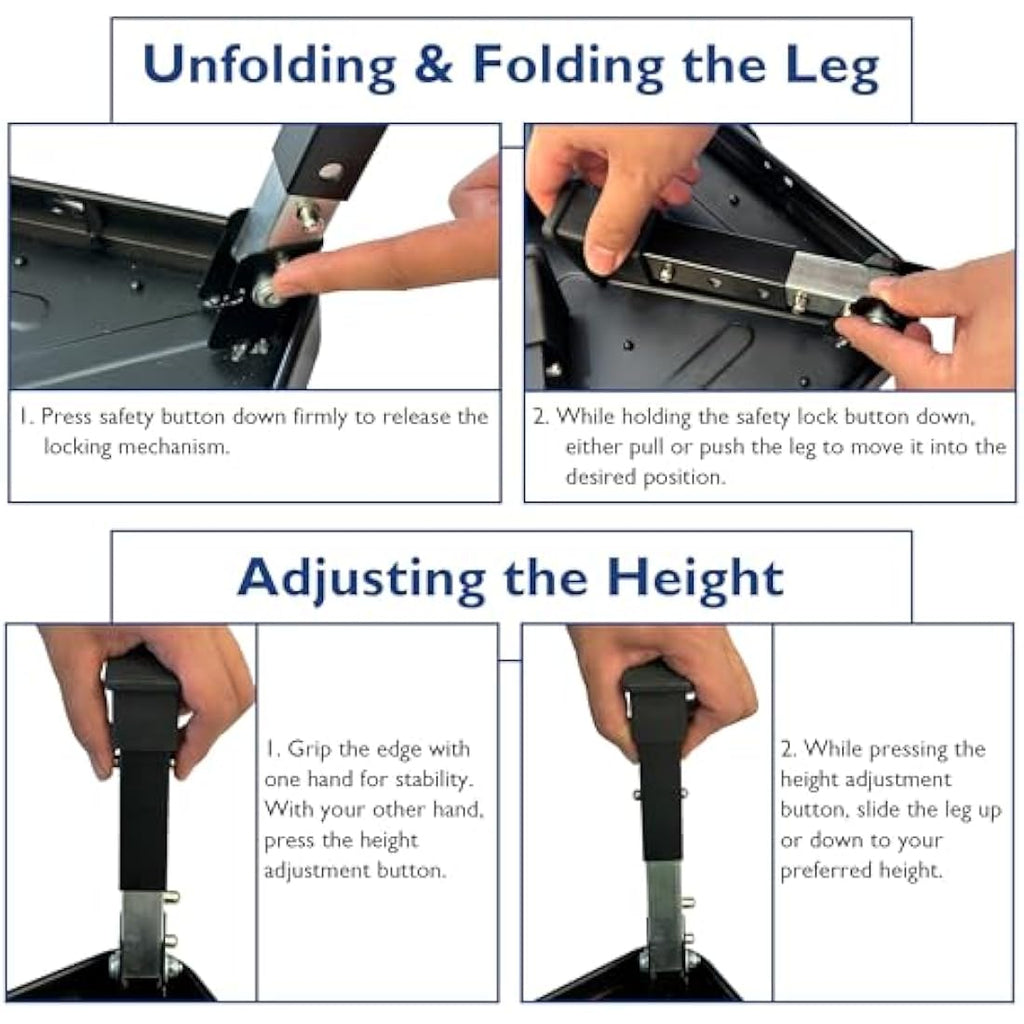 Unfolding & Folding the Leg

1. Press safety button down firmly to release the locking mechanism.

2. While holding the safety lock button down, either pull or push the leg to move it into the desired position.

Adjusting the Height

1. Grip the edge with one hand for stability. With your other hand, press the height adjustment button.

2. While pressing the height adjustment button, slide the leg up or down to your preferred height.