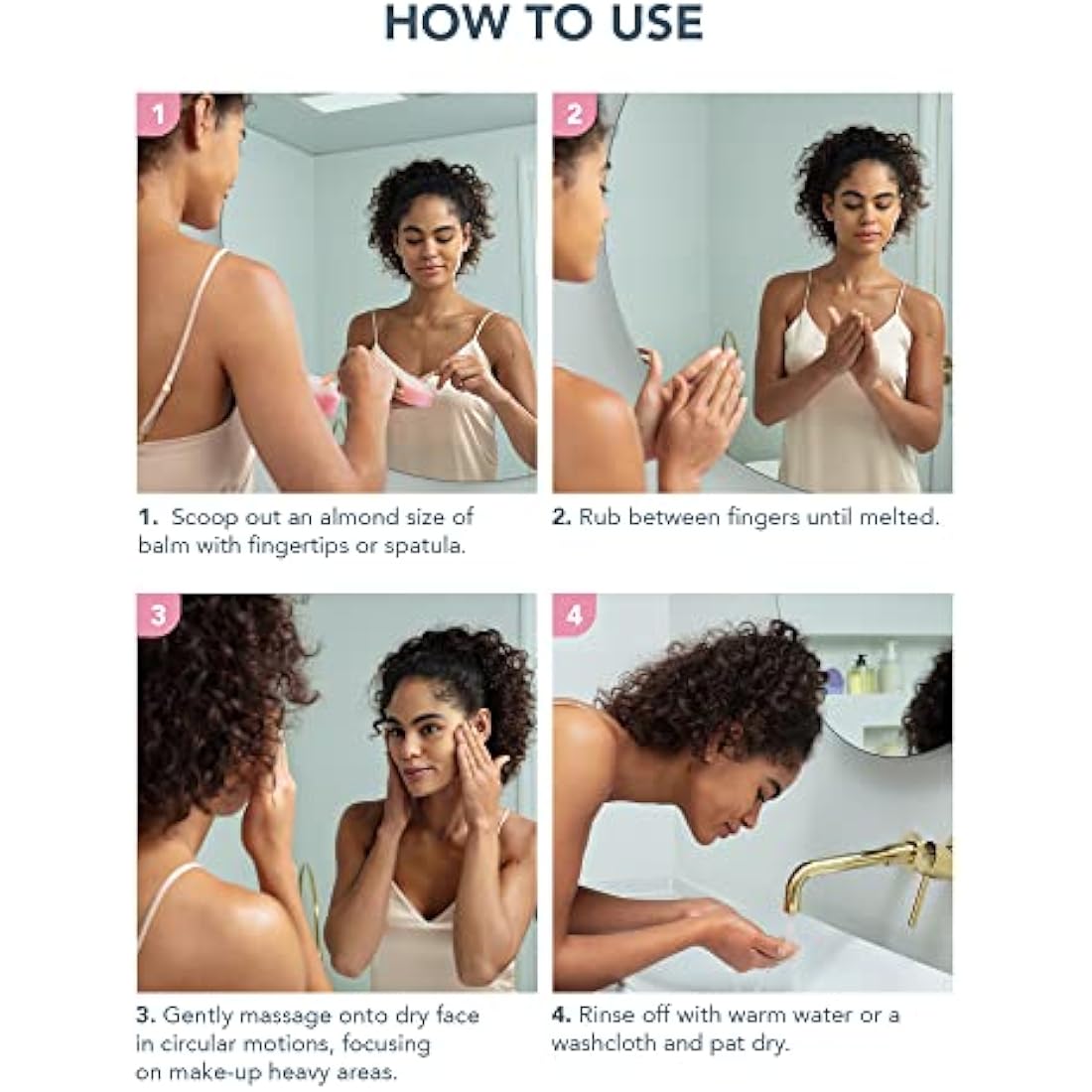 HOW TO USE

1

2

1. Scoop out an almond size of balm with fingertips or spatula.

2. Rub between fingers until melted.

3

4

3. Gently massage onto dry face in circular motions, focusing on make-up heavy areas.

4. Rinse off with warm water or a washcloth and pat dry.