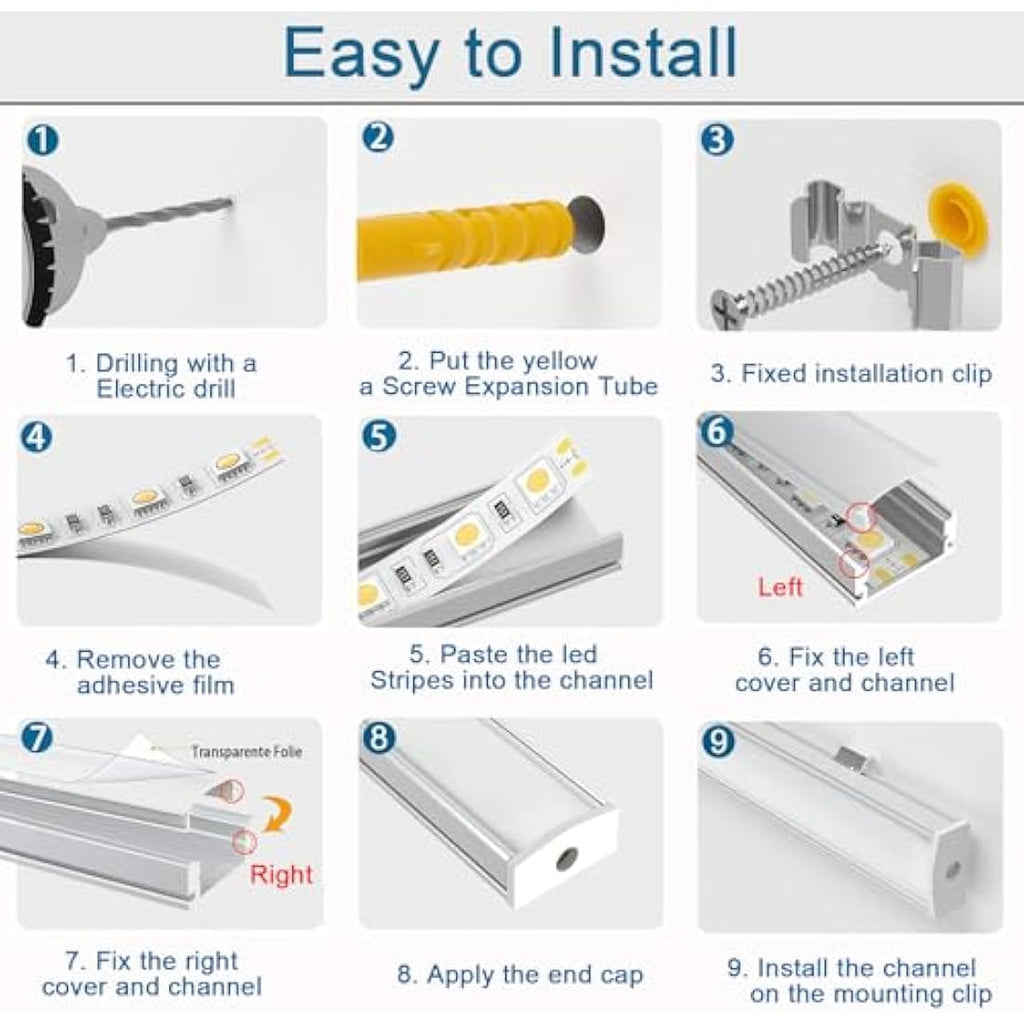 Easy to Install

1

1. Drilling with a Electric drill

2

2. Put the yellow a Screw Expansion Tube

3

3. Fixed installation clip

4

4. Remove the adhesive film

5

5. Paste the led Stripes into the channel

6

Left

6. Fix the left cover and channel

7

Transparente Folie

Right

7. Fix the right cover and channel

8

8. Apply the end cap

9

9. Install the channel on the mounting clip