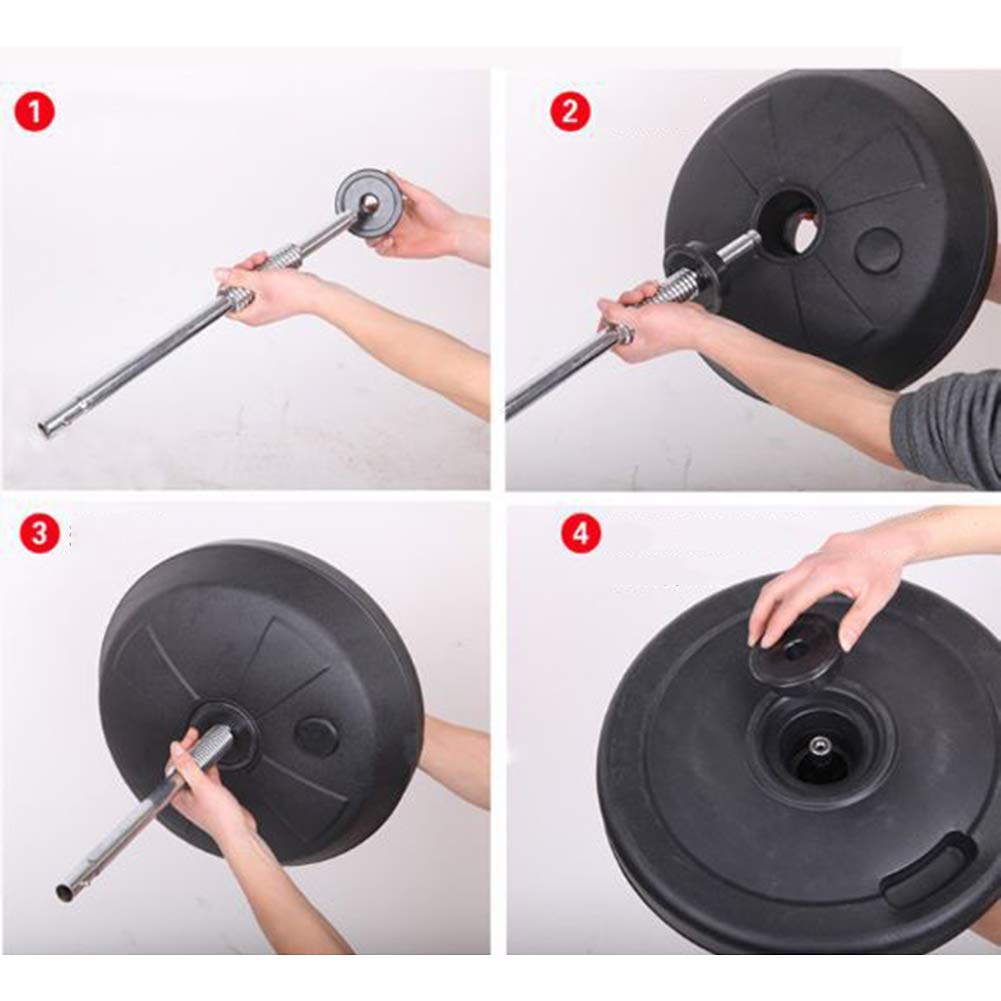 1

2

3

4