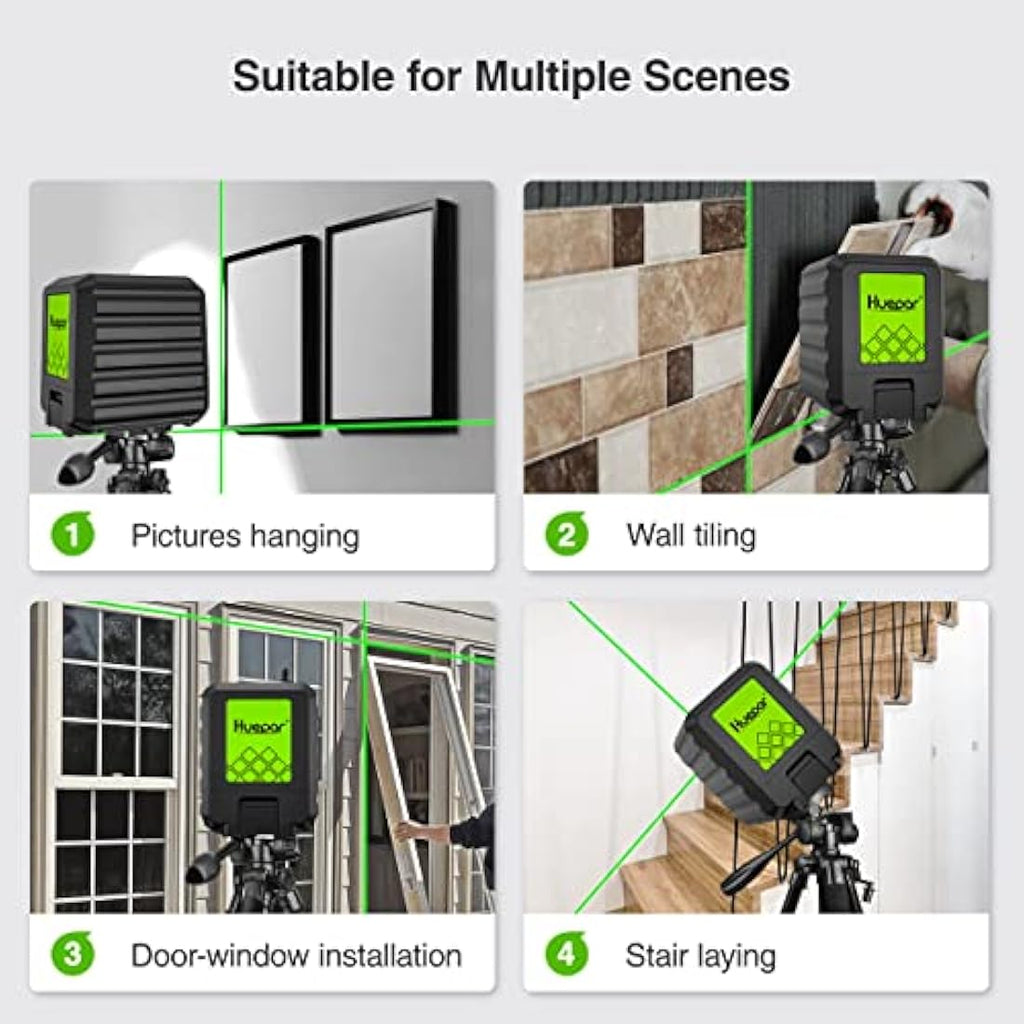 Suitable for Multiple Scenes

Huepar

1 Pictures hanging

Huepar

2 Wall tiling

Huepar

3 Door-window installation

Huepar

4 Stair laying