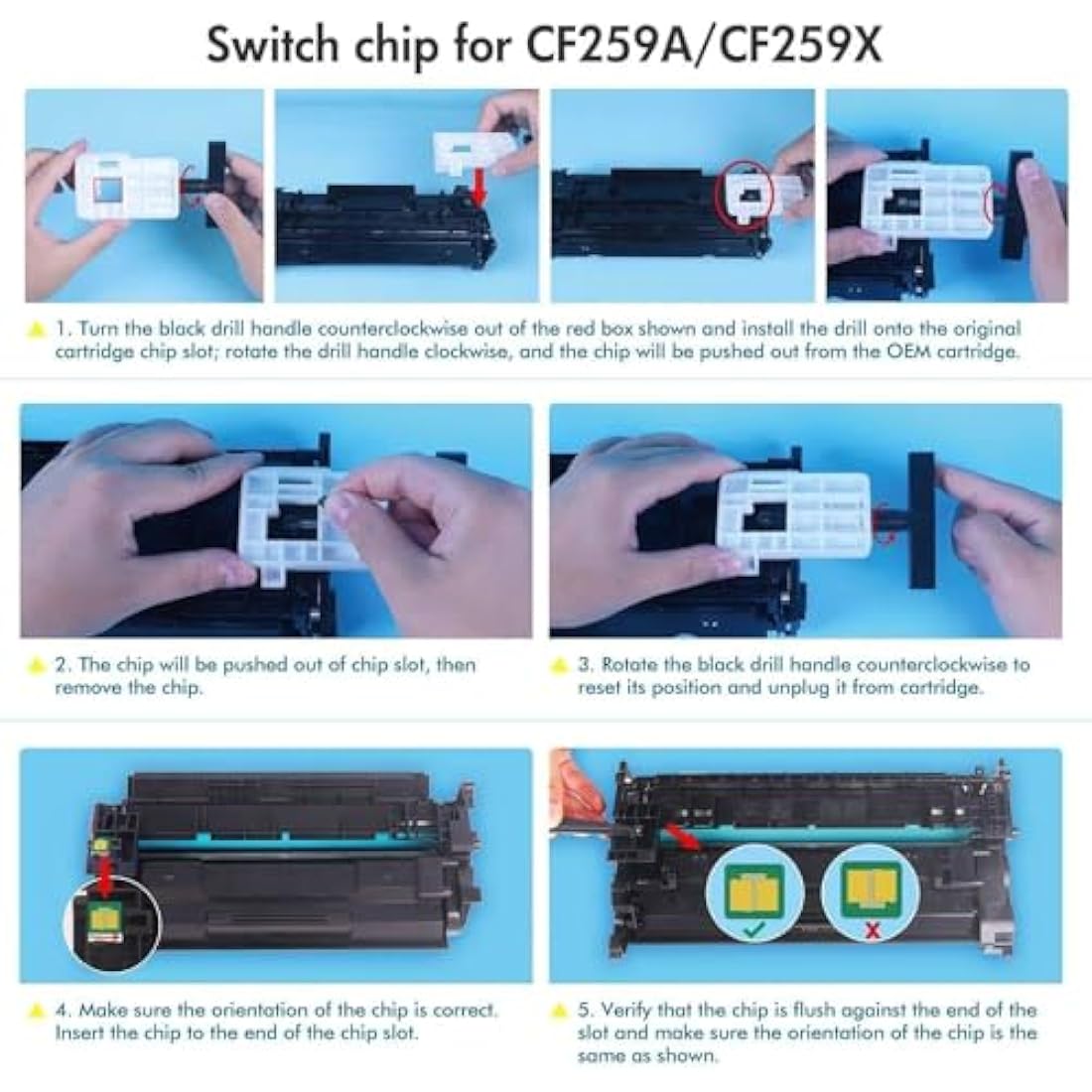 Switch chip for CF259A/CF259X

1. Turn the black drill handle counterclockwise out of the red box shown and install the drill onto the original cartridge chip slot; rotate the drill handle clockwise, and the chip will be pushed out from the OEM cartridge.

2. The chip will be pushed out of chip slot, then remove the chip.

3. Rotate the black drill handle counterclockwise to reset its position and unplug it from cartridge.

4. Make sure the orientation of the chip is correct. Insert the chip to the end of the chip slot.

5. Verify that the chip is flush against the end of the slot and make sure the orientation of the chip is the same as shown.