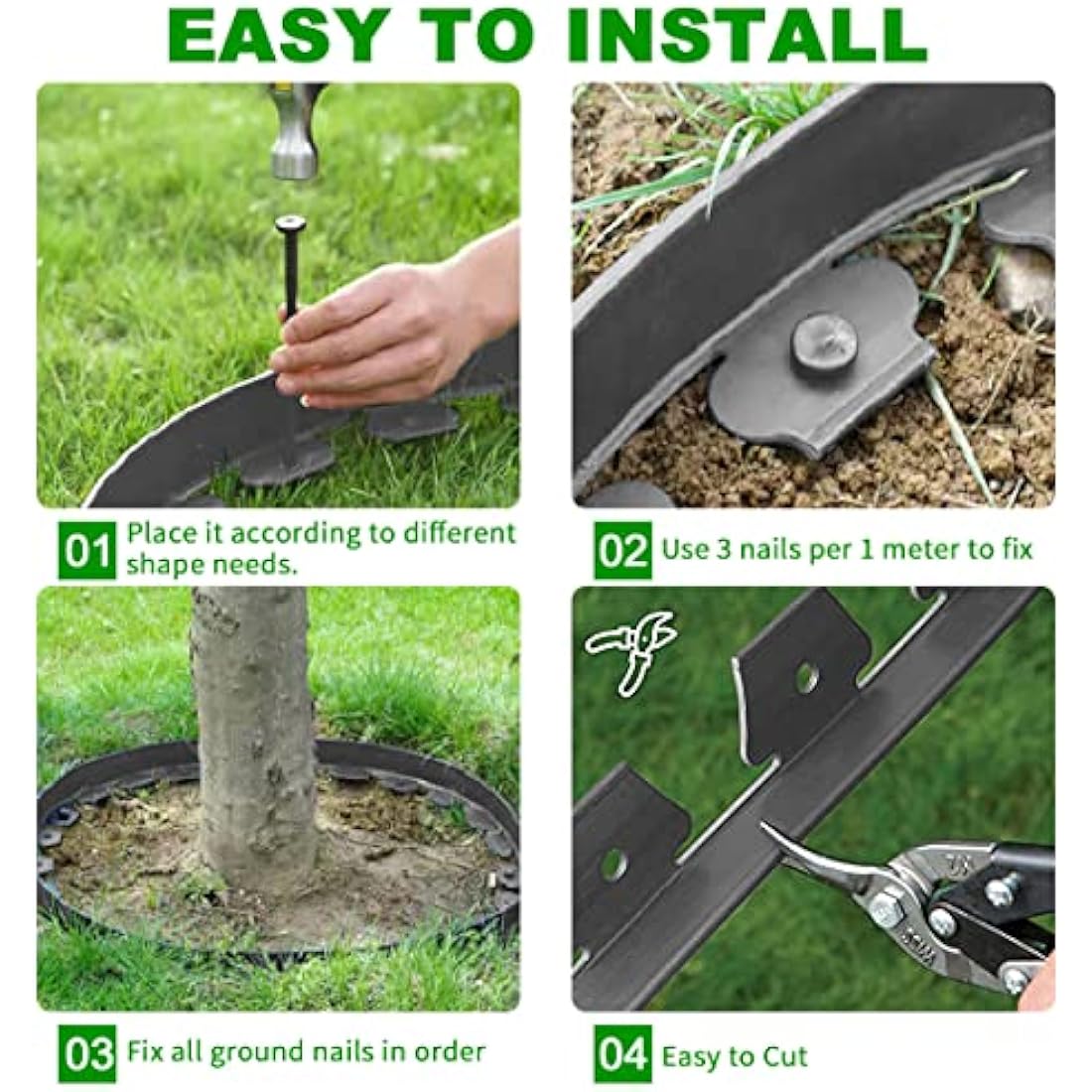 EASY TO INSTALL

01 Place it according to different shape needs.

02 Use 3 nails per 1 meter to fix

03 Fix all ground nails in order

04 Easy to Cut