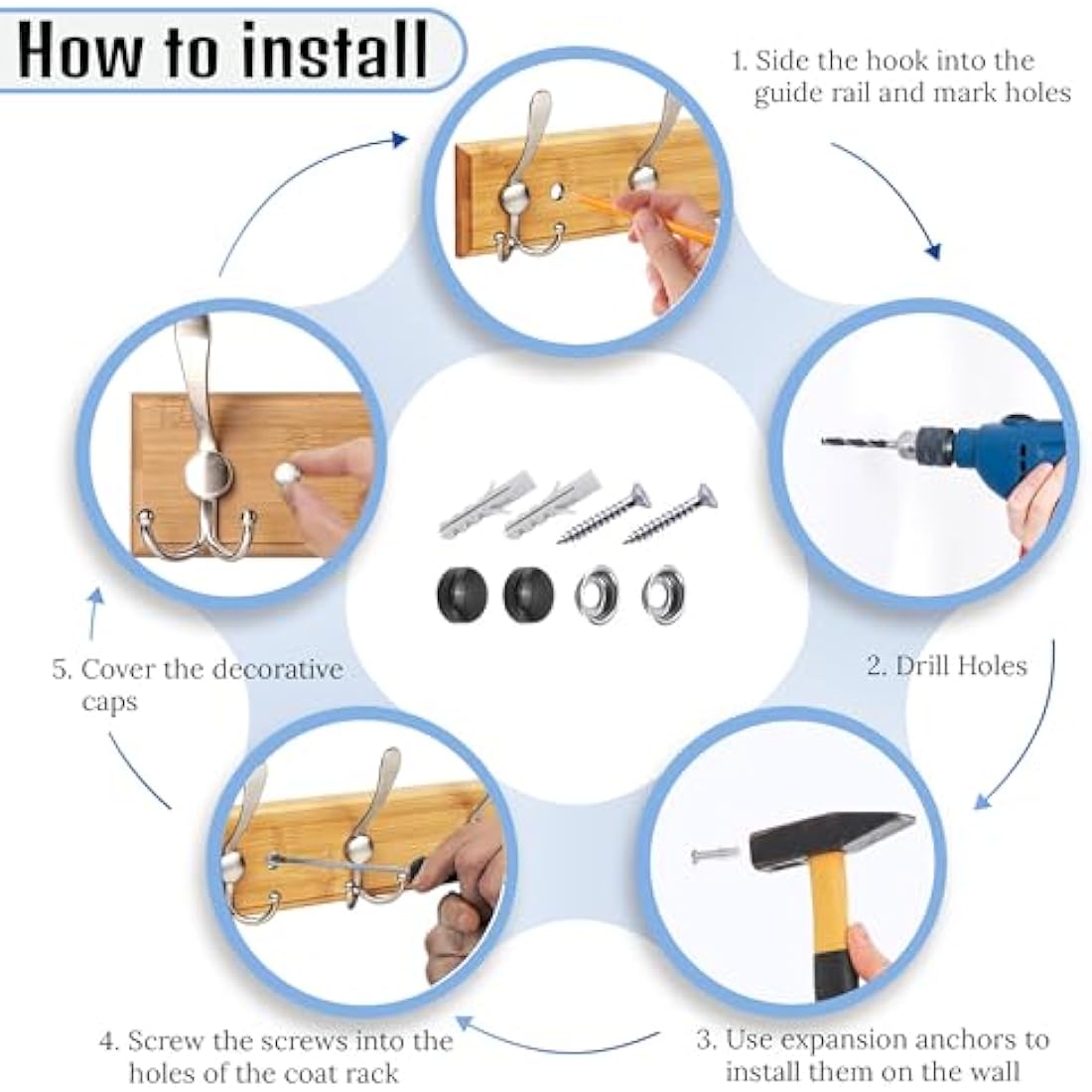 How to install

1. Side the hook into the guide rail and mark holes

2. Drill Holes

3. Use expansion anchors to install them on the wall

4. Screw the screws into the holes of the coat rack

5. Cover the decorative caps