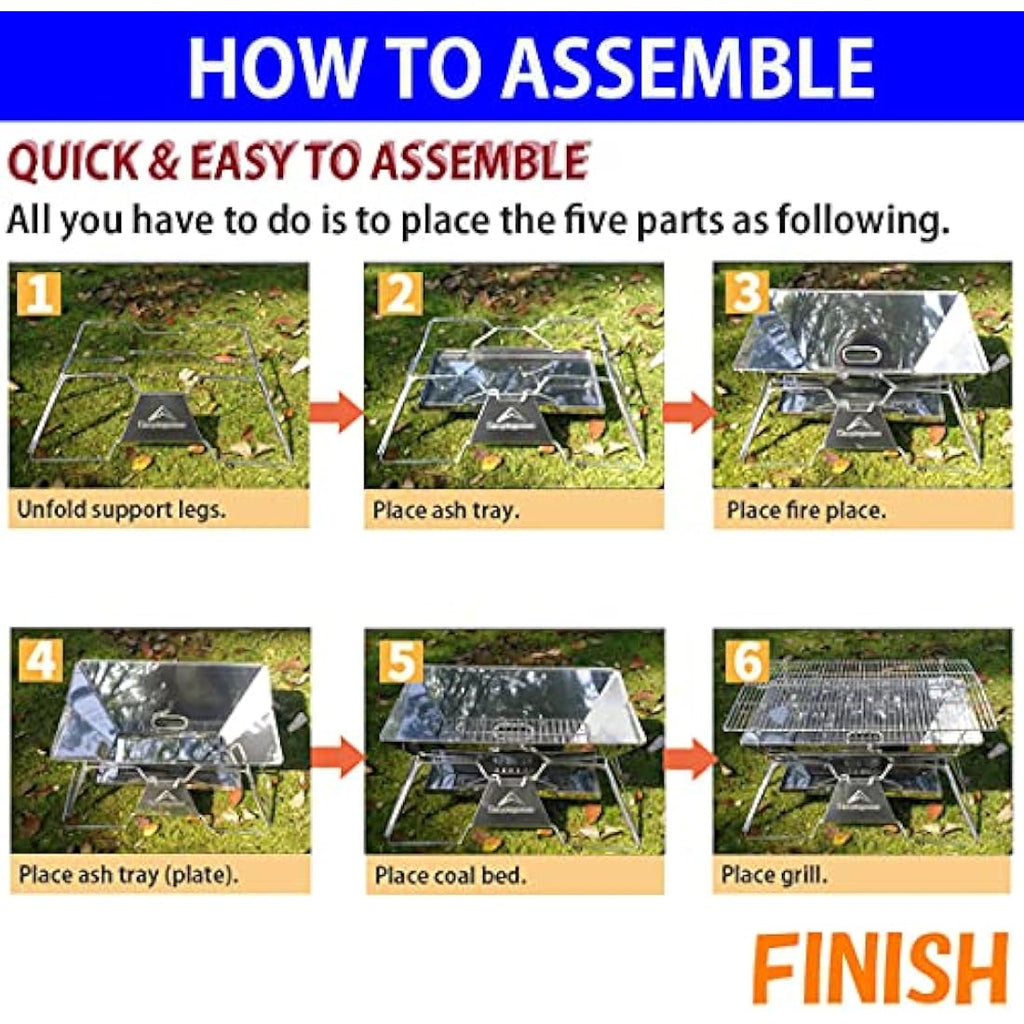 HOW TO ASSEMBLE

QUICK & EASY TO ASSEMBLE

All you have to do is to place the five parts as following.

1
Unfold support legs.

2
Place ash tray.

3
Place fire place.

4
Place ash tray (plate).

5
Place coal bed.

6
Place grill.

FINISH