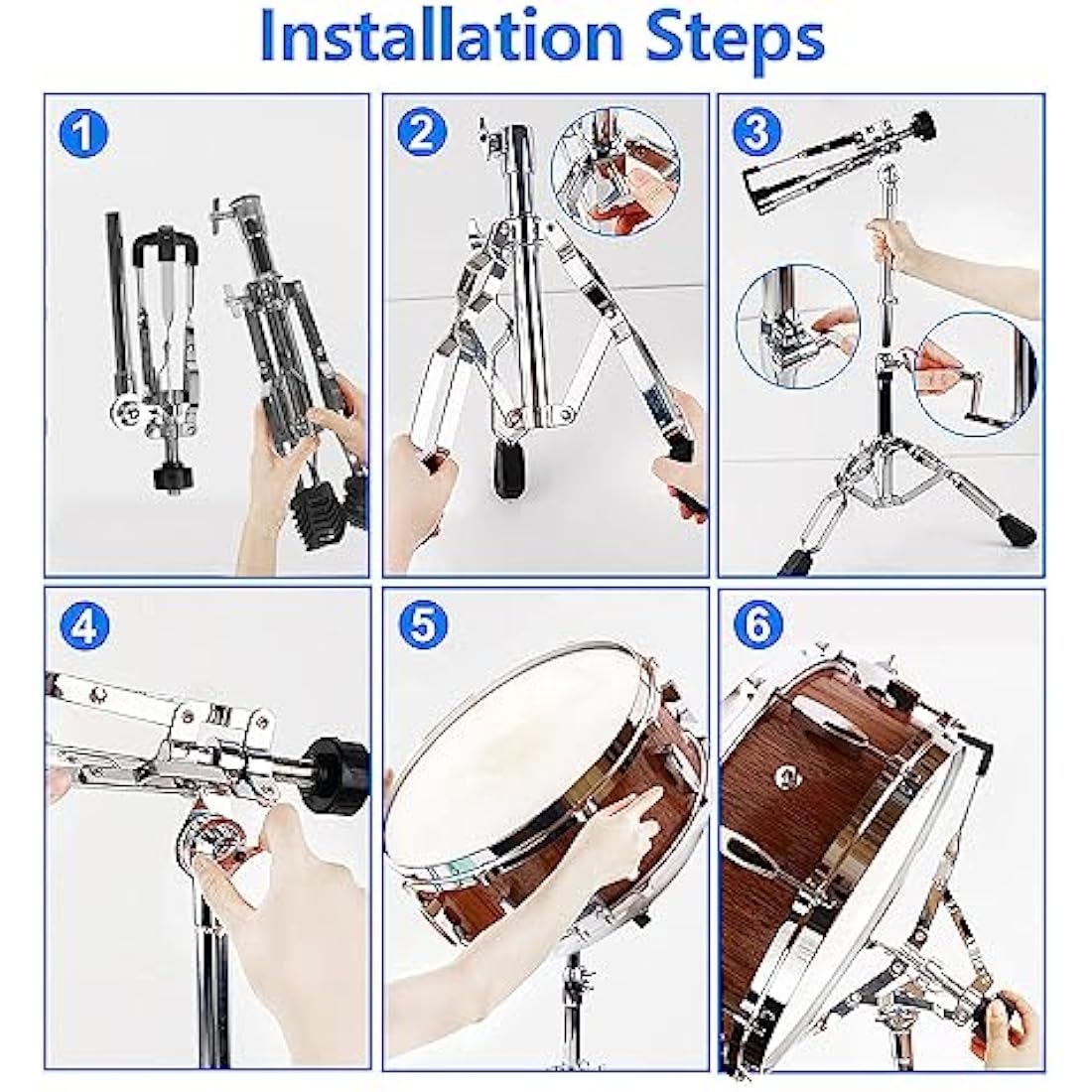 Installation Steps

1

2

3

4

5

6