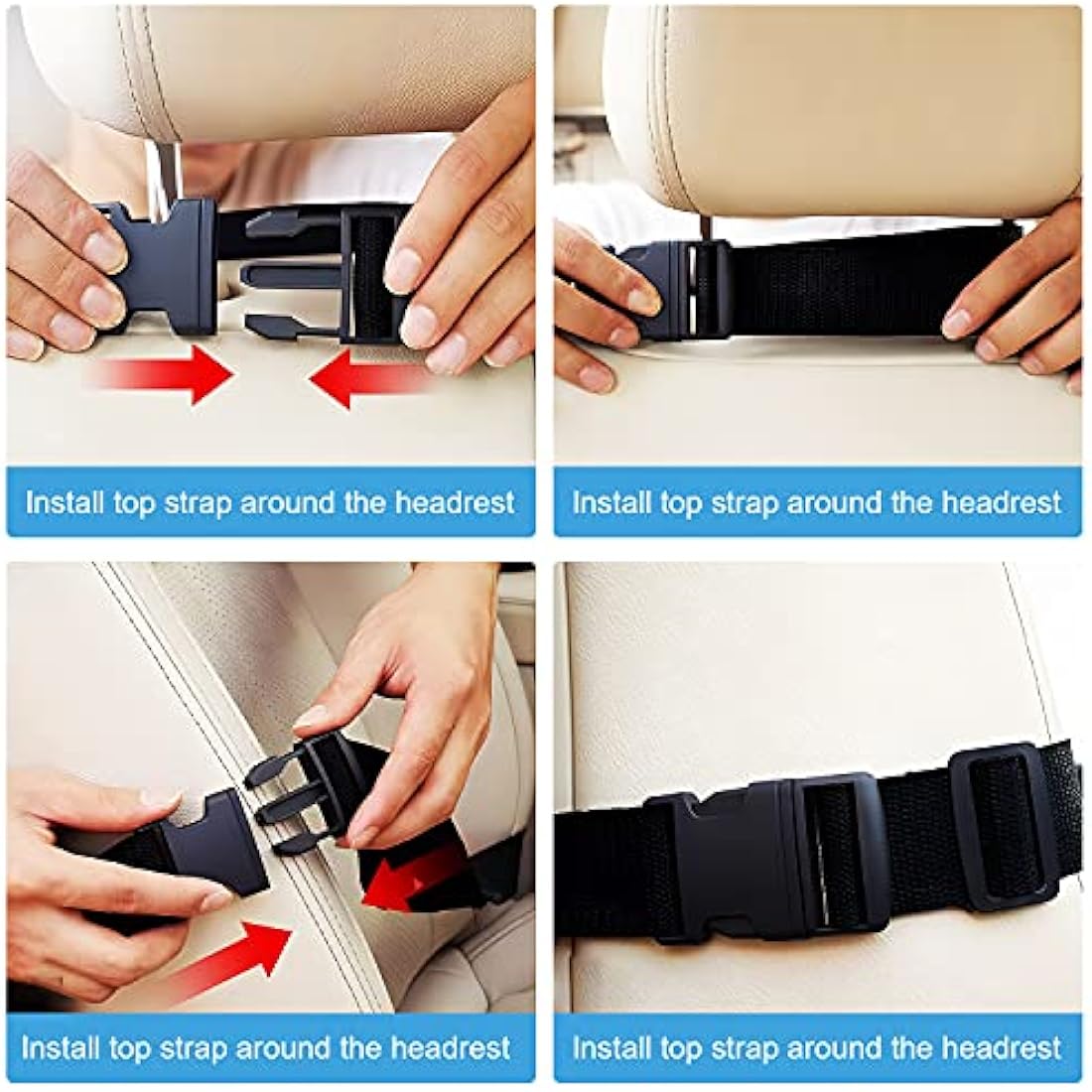 Install top strap around the headrest

Install top strap around the headrest

Install top strap around the headrest

Install top strap around the headrest