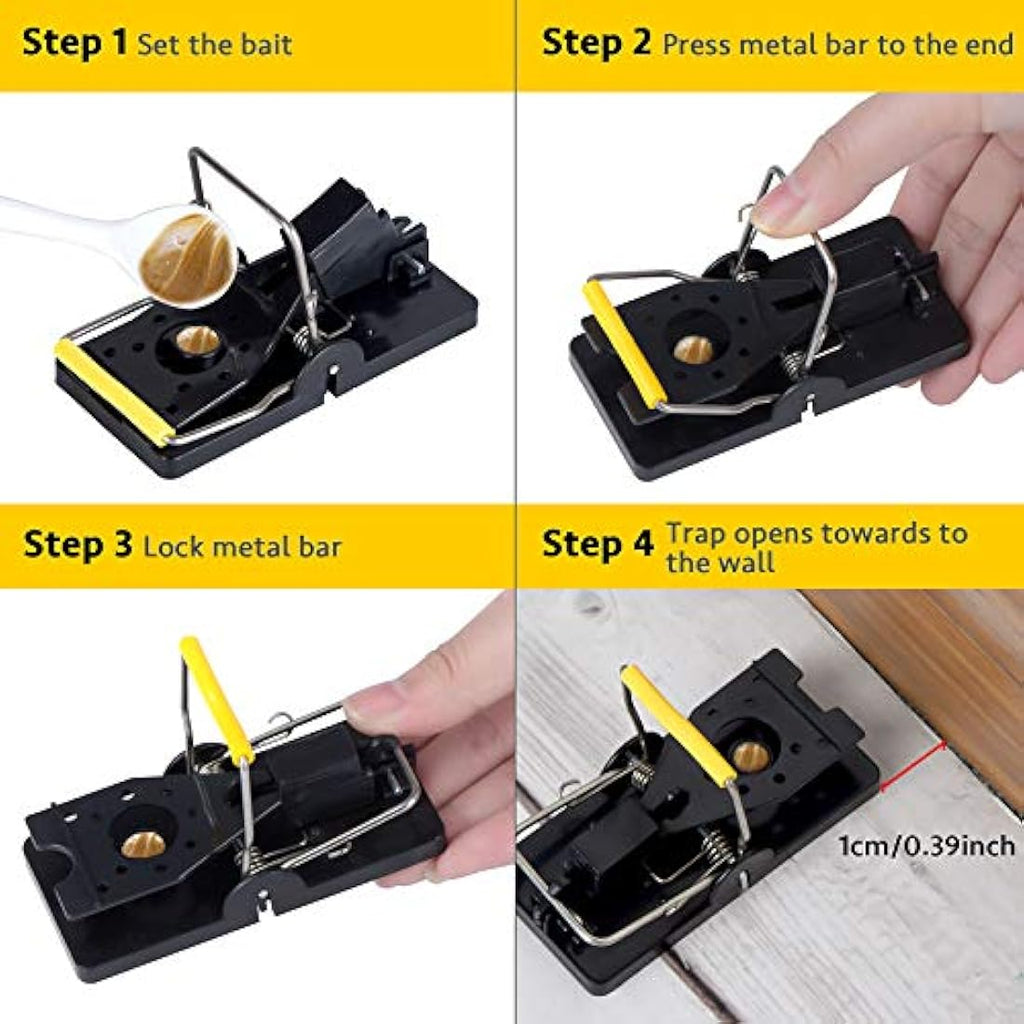 Step 1 Set the bait

Step 2 Press metal bar to the end

Step 3 Lock metal bar

Step 4 Trap opens towards to the wall

1cm/0.39inch