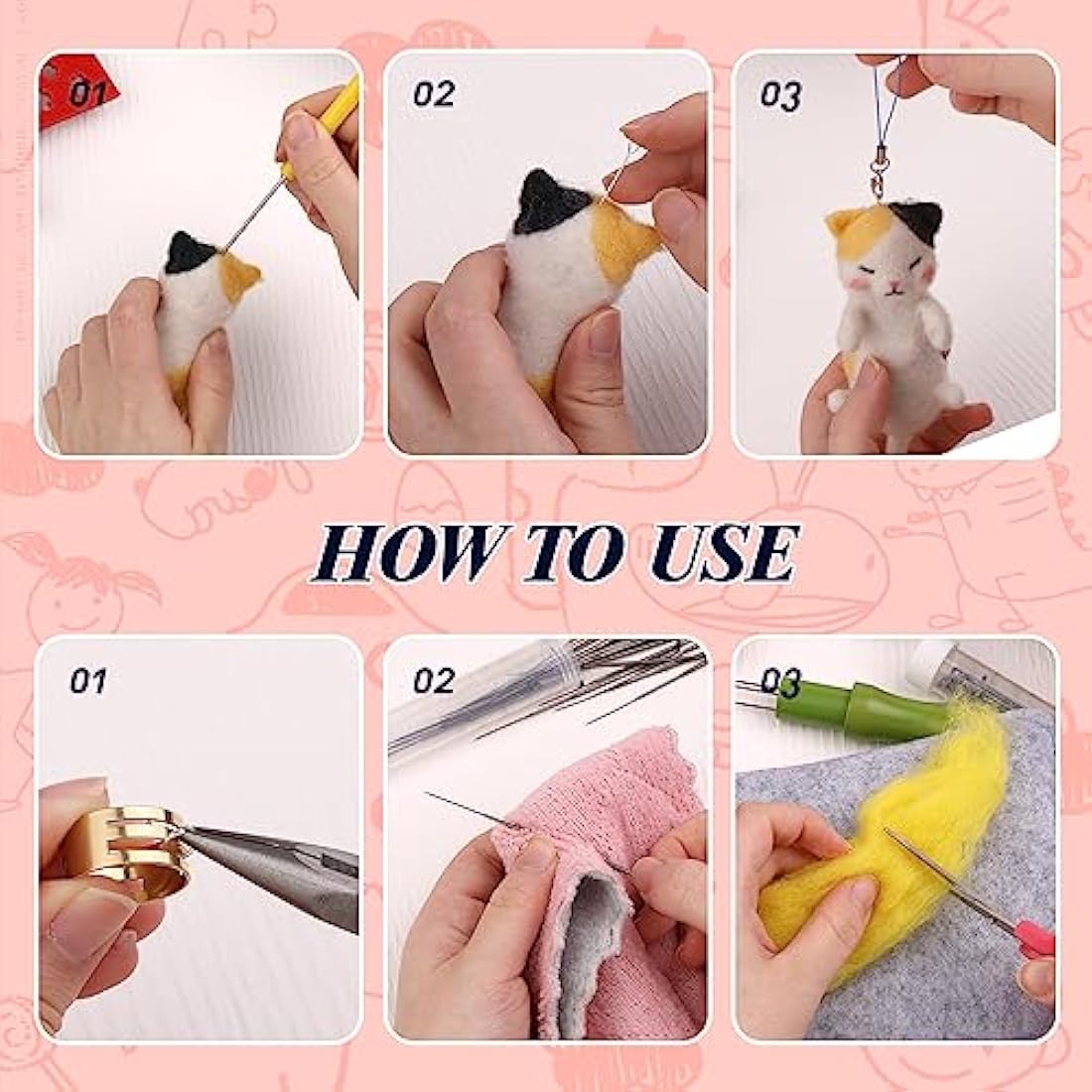 01

02

03

HOW TO USE

01

02

03