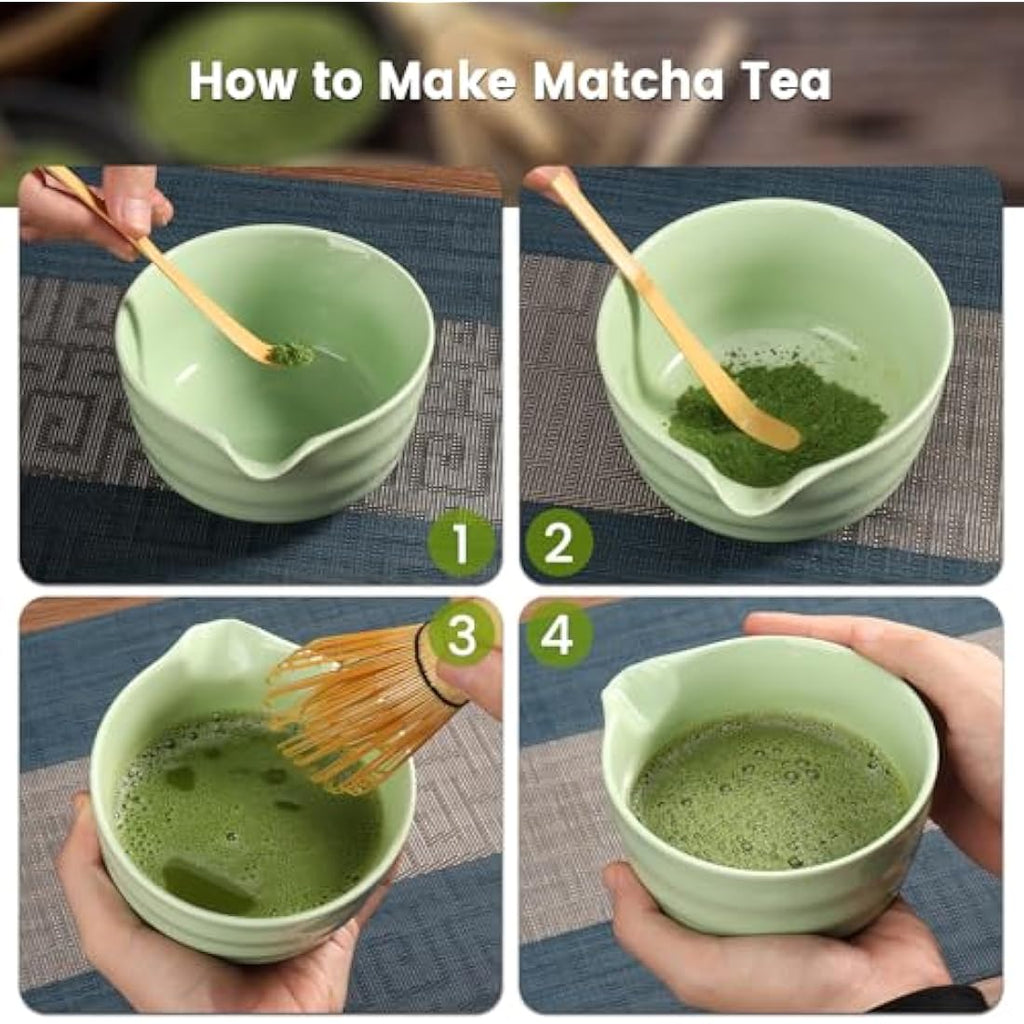 How to Make Matcha Tea

1

2

3

4