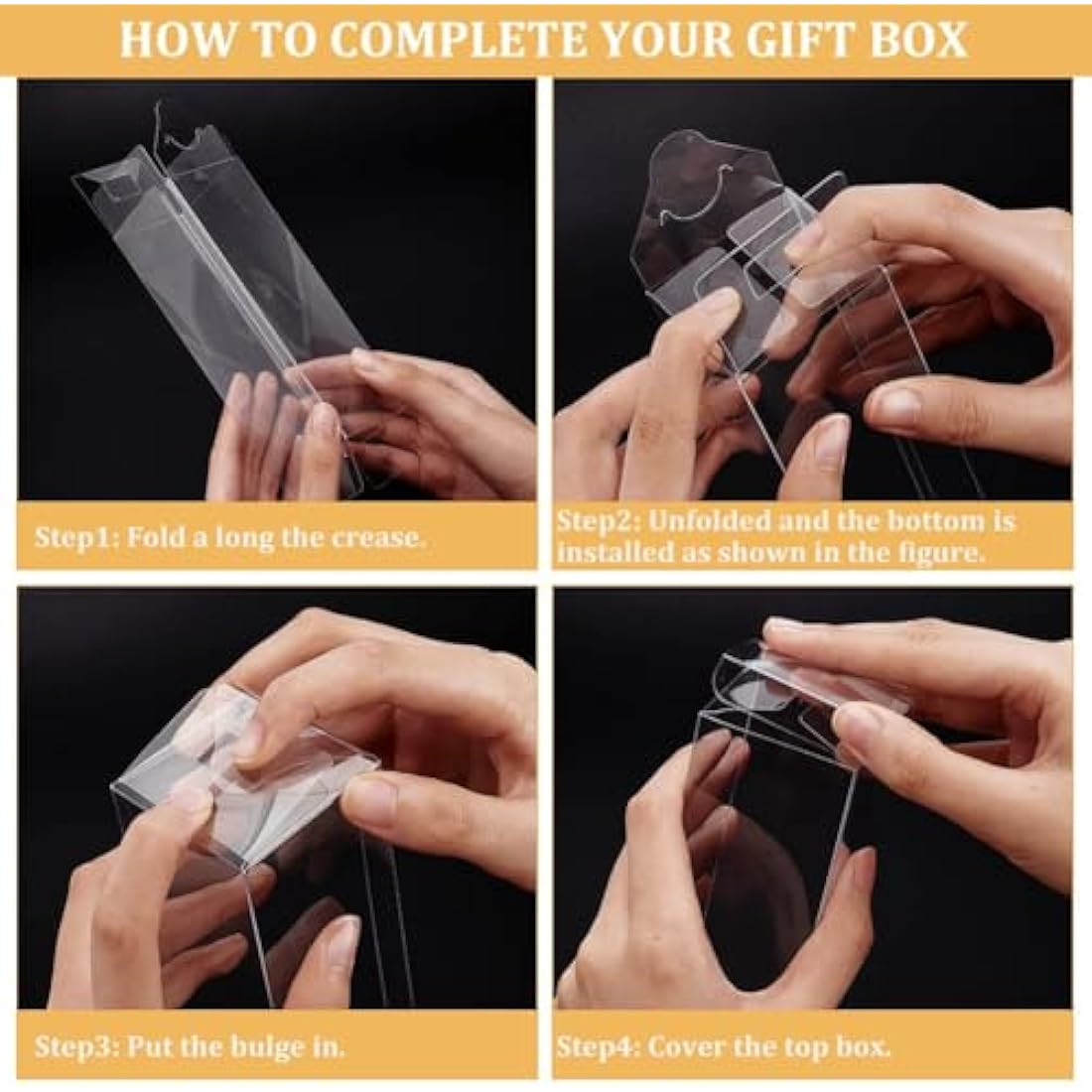 HOW TO COMPLETE YOUR GIFT BOX

Step1: Fold a long the crease.

Step2: Unfolded and the bottom is installed as shown in the figure.

Step3: Put the bulge in.

Step4: Cover the top box.