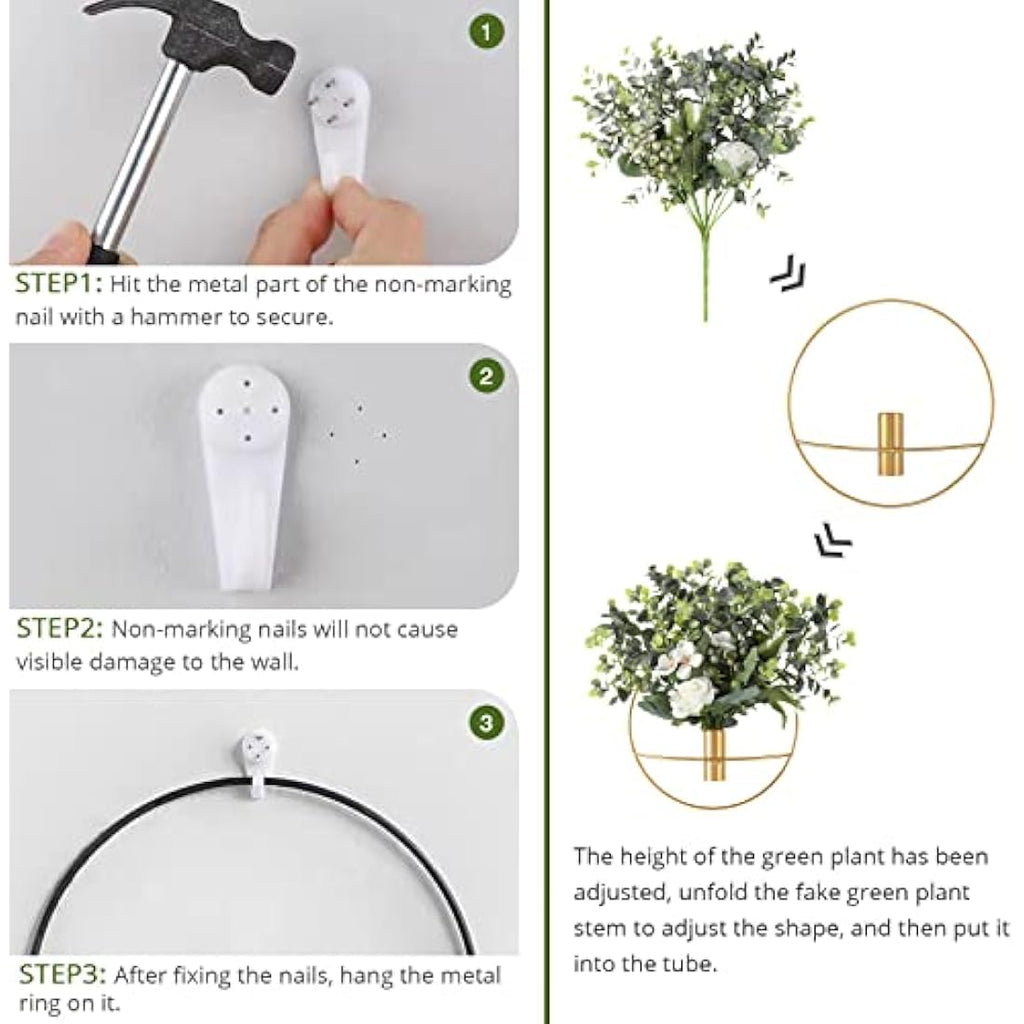 1

STEP1: Hit the metal part of the non-marking nail with a hammer to secure.

2

STEP2: Non-marking nails will not cause visible damage to the wall.

3

STEP3: After fixing the nails, hang the metal ring on it.

The height of the green plant has been adjusted, unfold the fake green plant stem to adjust the shape, and then put it into the tube.