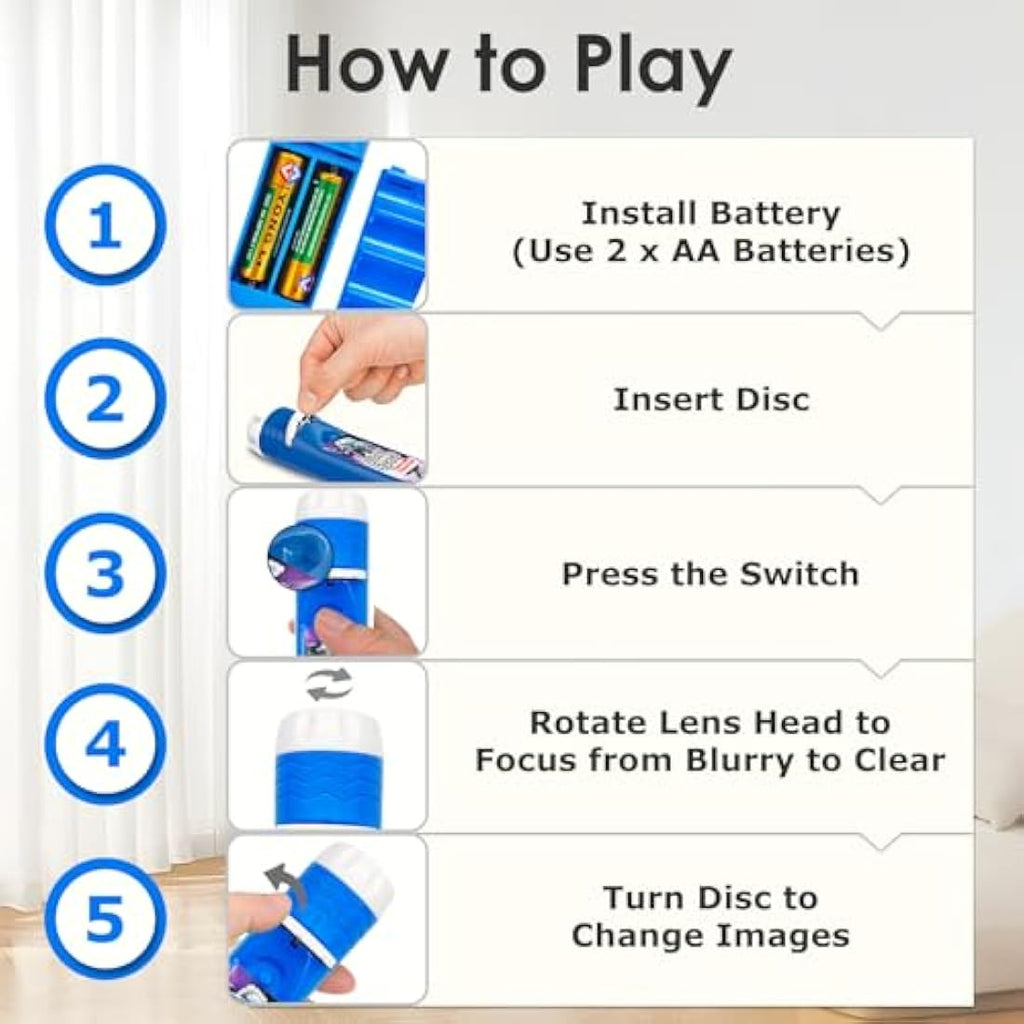 How to Play

1

Install Battery
(Use 2 x AA Batteries)

2

Insert Disc

3

Press the Switch

4

Rotate Lens Head to
Focus from Blurry to Clear

5

Turn Disc to
Change Images