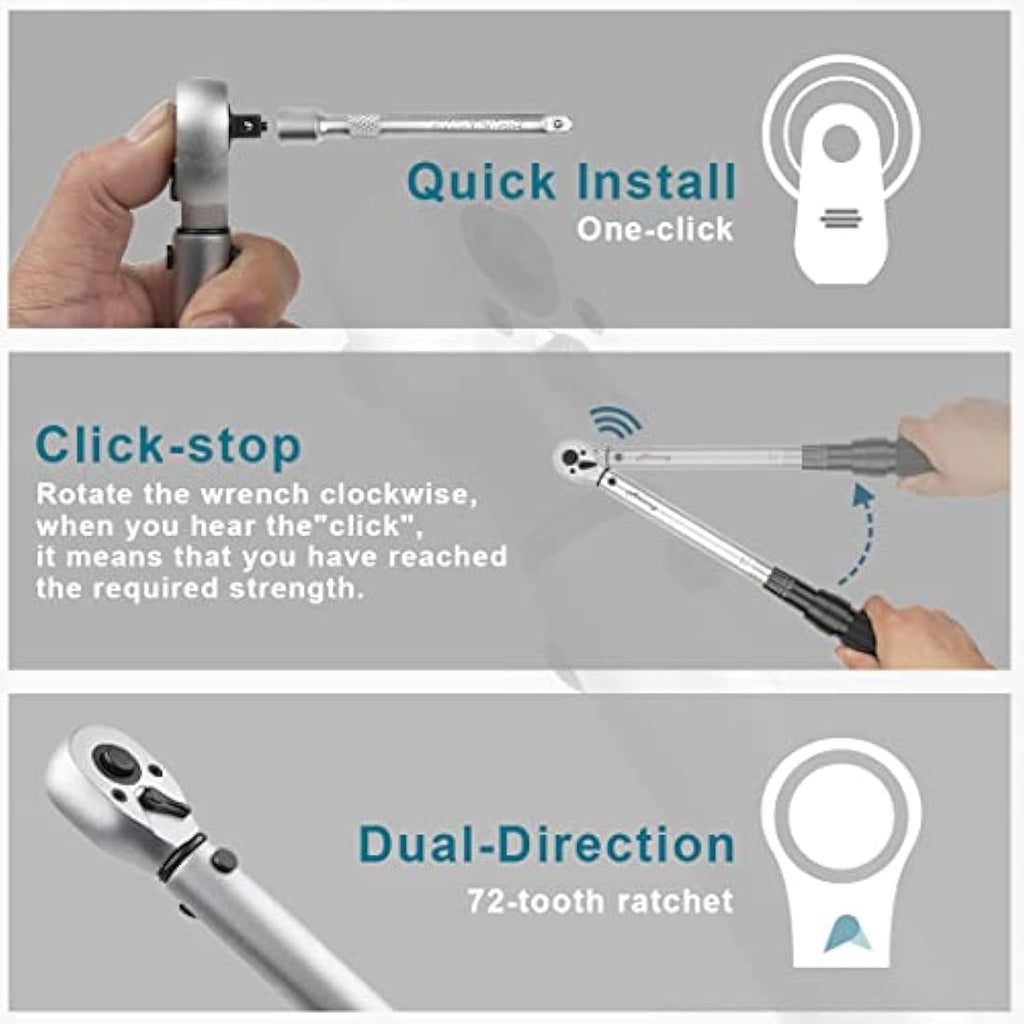 Quick Install
One-click

Click-stop
Rotate the wrench clockwise, when you hear the"click", it means that you have reached the required strength.

Dual-Direction
72-tooth ratchet