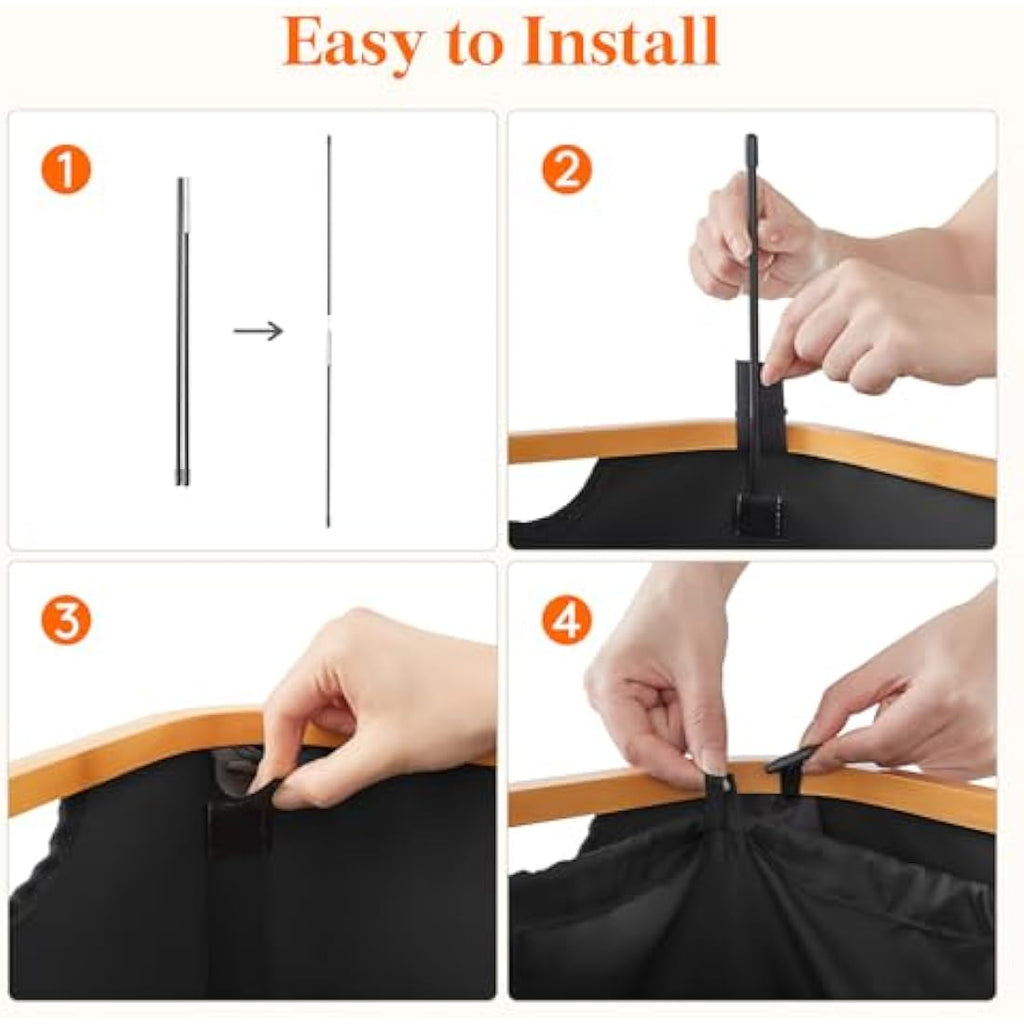 Easy to Install

1

2

3

4