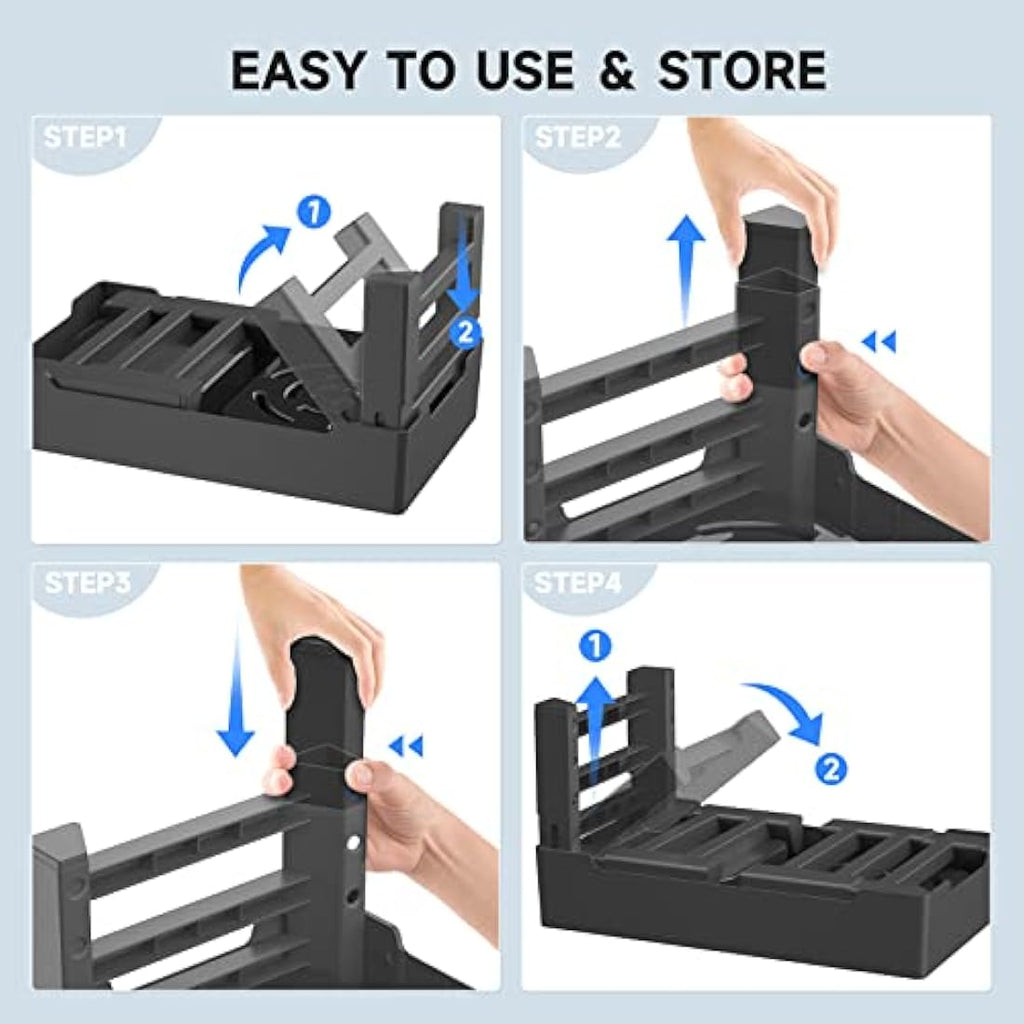 EASY TO USE & STORE

STEP1

1

2

STEP2

STEP3

STEP4

1

2