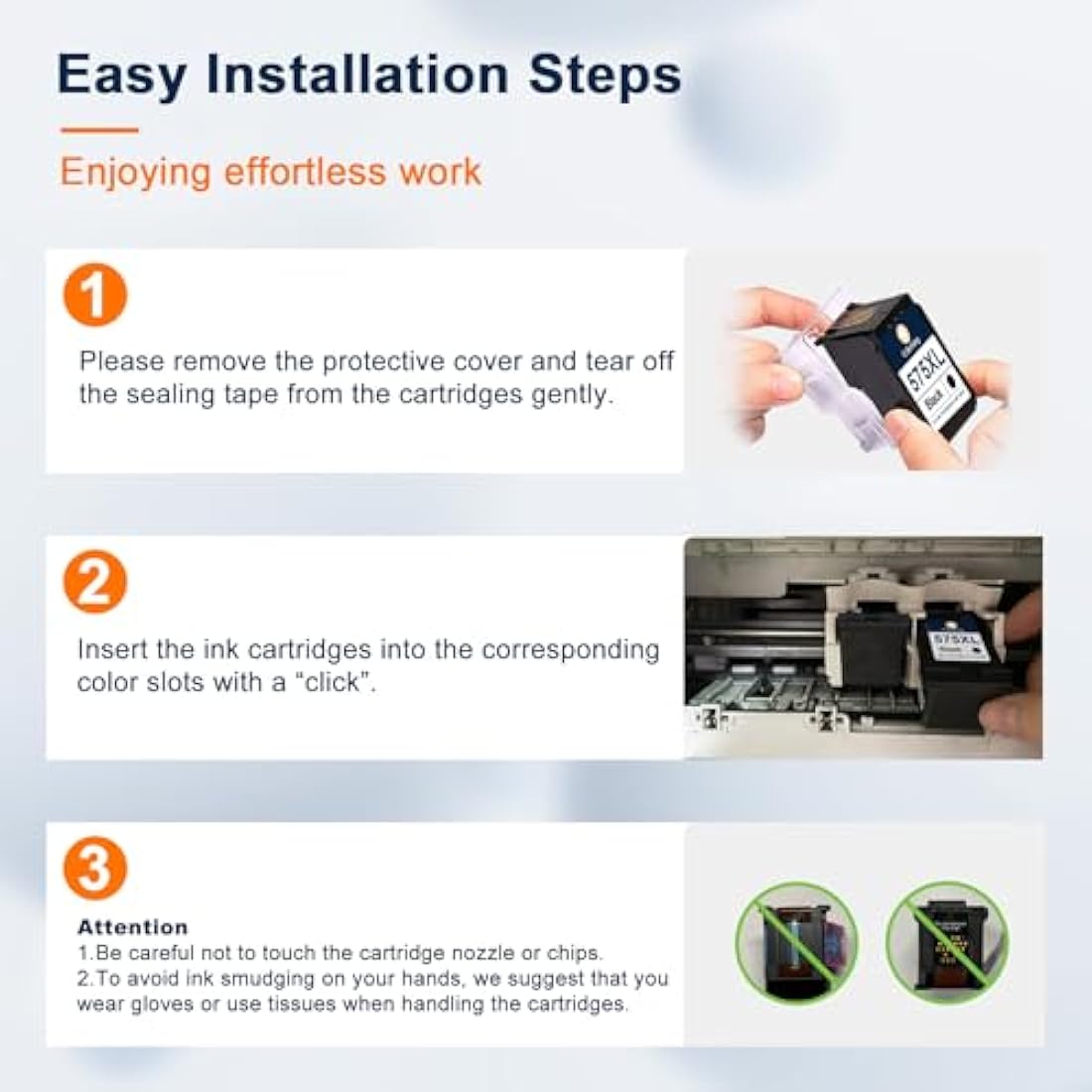 Easy Installation Steps

Enjoying effortless work

1

Please remove the protective cover and tear off the sealing tape from the cartridges gently.

575XL
Black

2

Insert the ink cartridges into the corresponding color slots with a “click”.

575XL

3

Attention
1.Be careful not to touch the cartridge nozzle or chips.
2.To avoid ink smudging on your hands, we suggest that you wear gloves or use tissues when handling the cartridges.