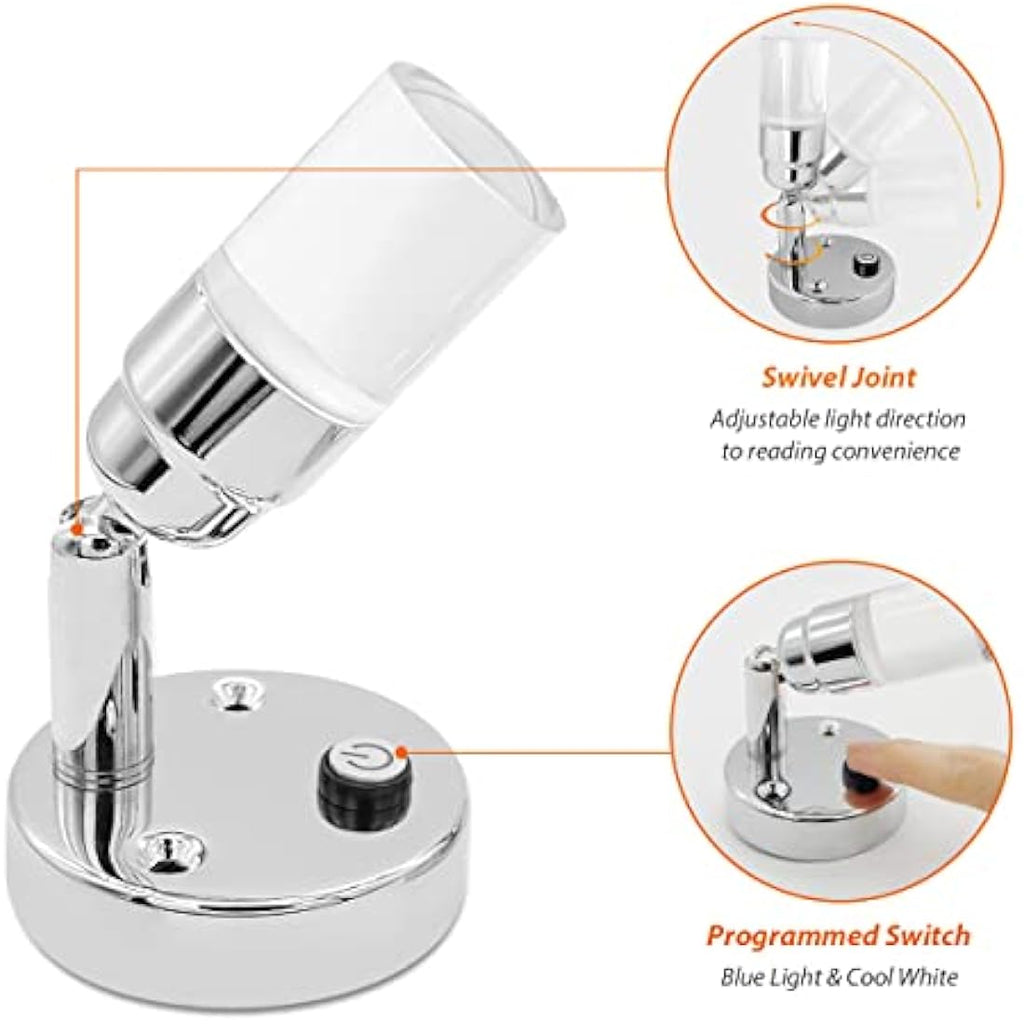 Swivel Joint
Adjustable light direction to reading convenience

Programmed Switch
Blue Light & Cool White