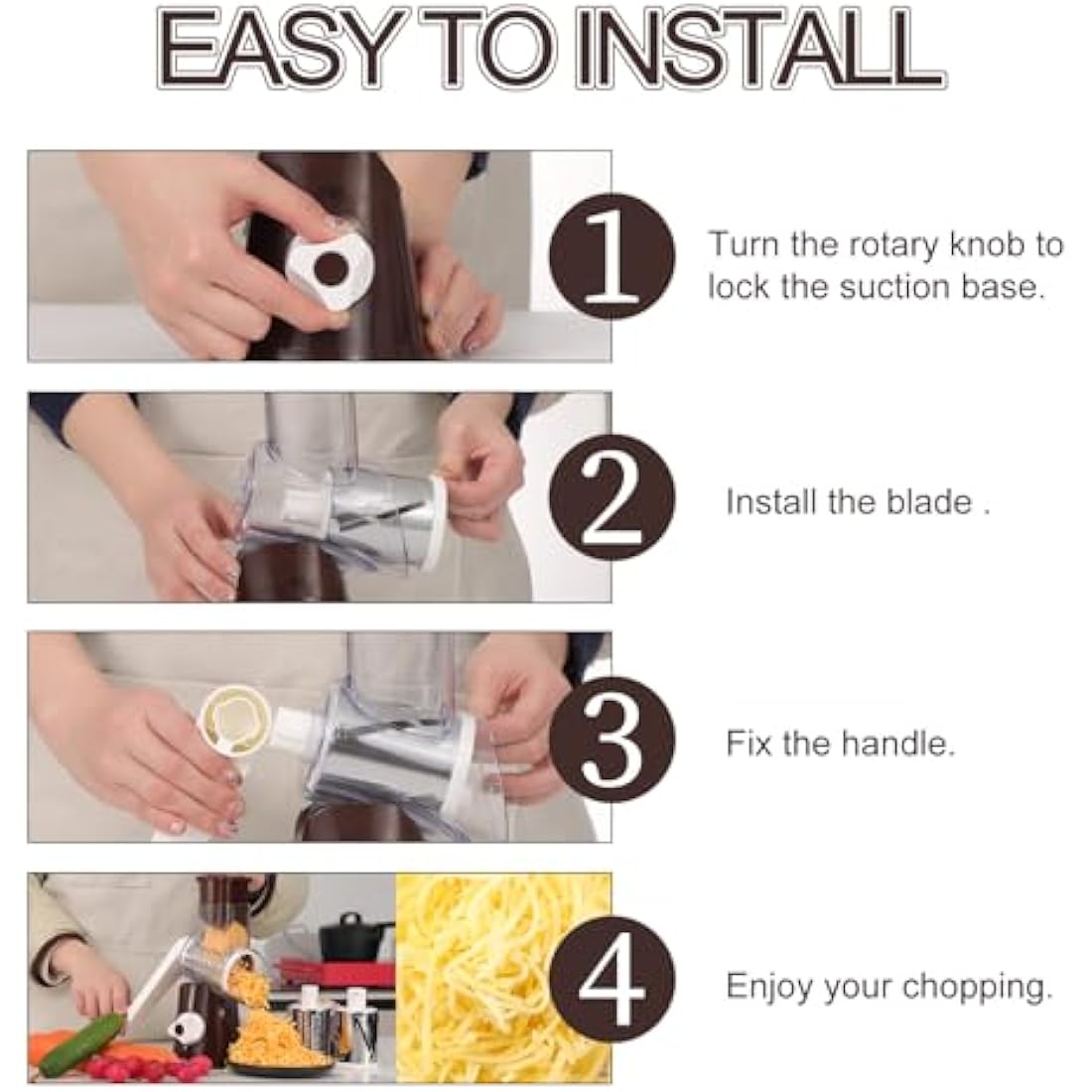 EASY TO INSTALL

1

Turn the rotary knob to lock the suction base.

2

Install the blade .

3

Fix the handle.

4

Enjoy your chopping.