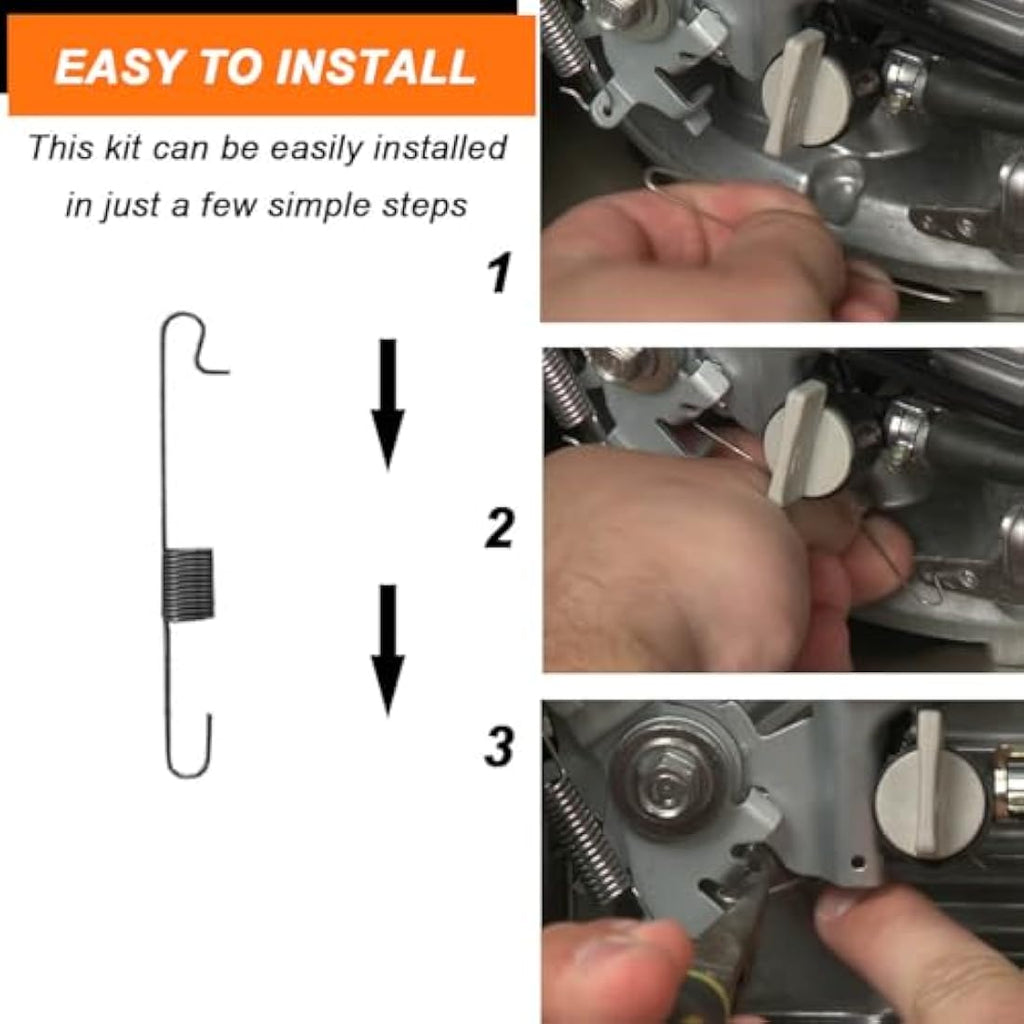 EASY TO INSTALL

This kit can be easily installed in just a few simple steps

1

2

3