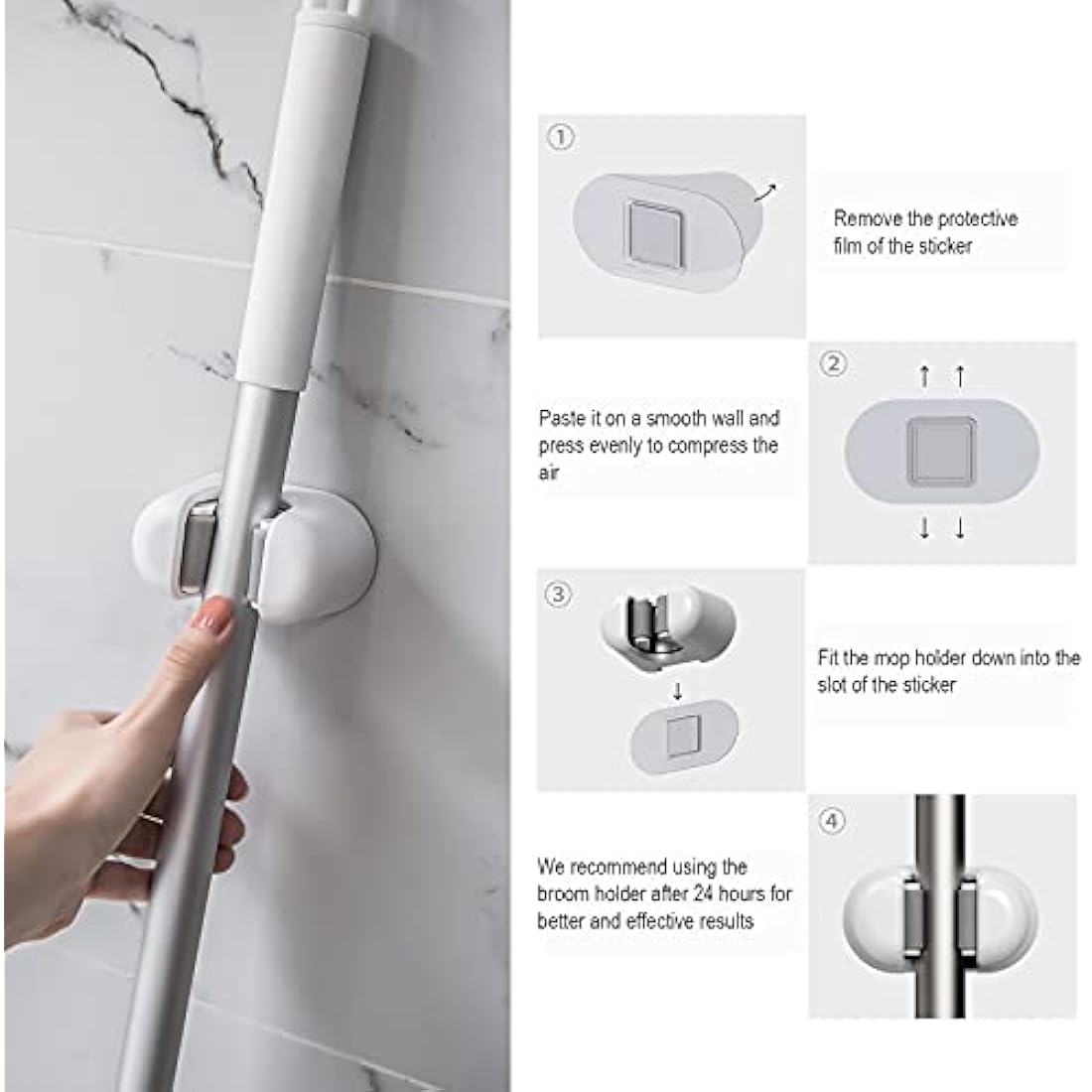 ①

Remove the protective film of the sticker

②

Paste it on a smooth wall and press evenly to compress the air

③

Fit the mop holder down into the slot of the sticker

④

We recommend using the broom holder after 24 hours for better and effective results