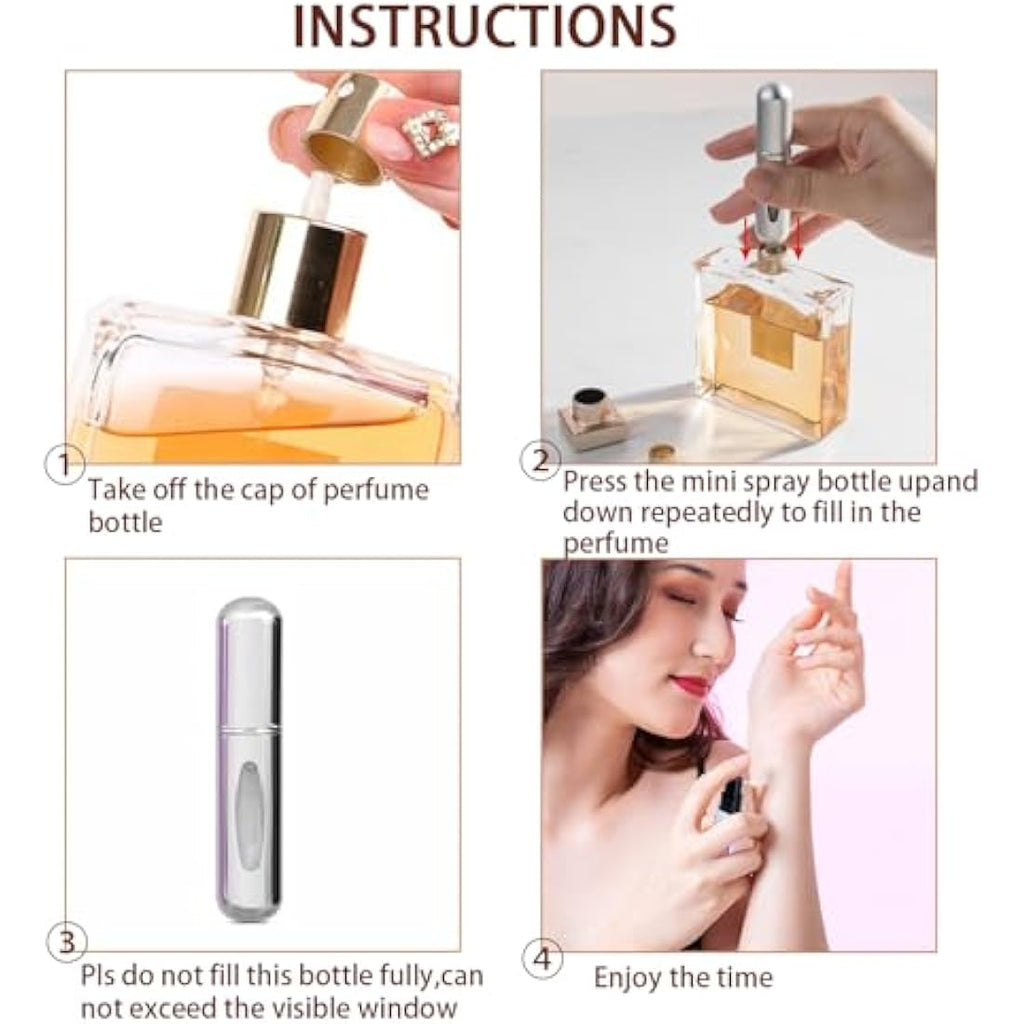 INSTRUCTIONS

1 Take off the cap of perfume bottle

2 Press the mini spray bottle upand down repeatedly to fill in the perfume

3 Pls do not fill this bottle fully,can not exceed the visible window

4 Enjoy the time