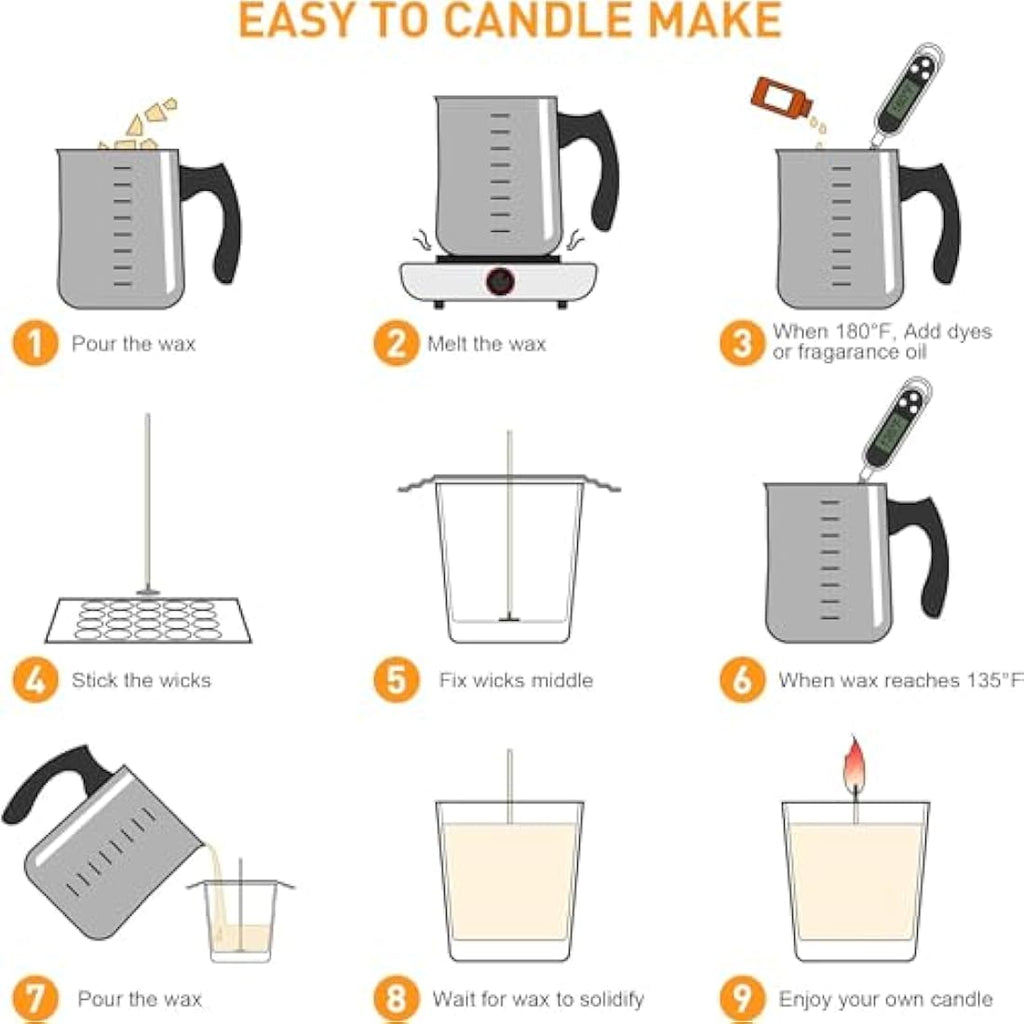 EASY TO CANDLE MAKE

1 Pour the wax

2 Melt the wax

3 When 180°F, Add dyes or fragarance oil

4 Stick the wicks

5 Fix wicks middle

6 When wax reaches 135°F

7 Pour the wax

8 Wait for wax to solidify

9 Enjoy your own candle