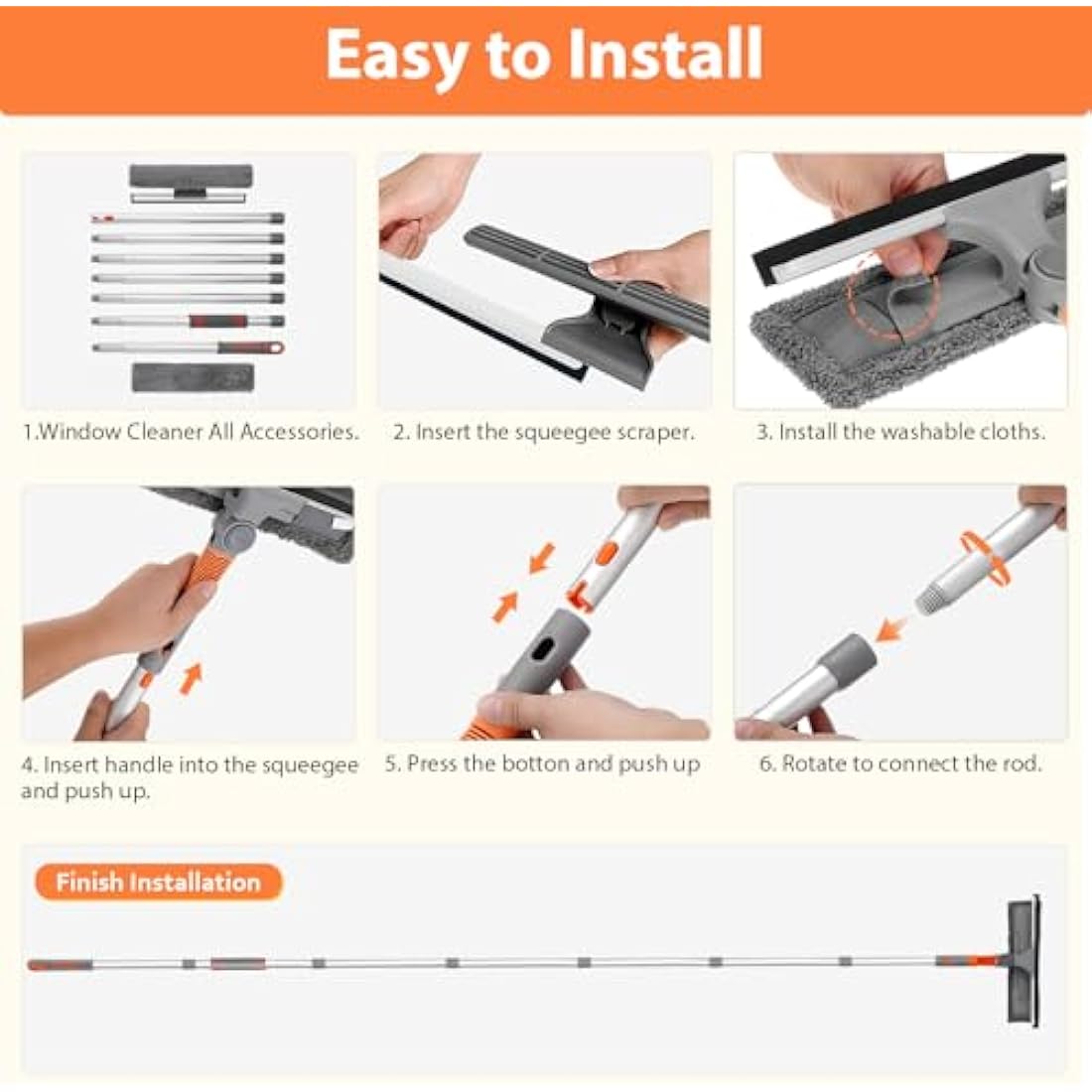 Easy to Install

1.Window Cleaner All Accessories.

2. Insert the squeegee scraper.

3. Install the washable cloths.

4. Insert handle into the squeegee and push up.

5. Press the botton and push up

6. Rotate to connect the rod.

Finish Installation