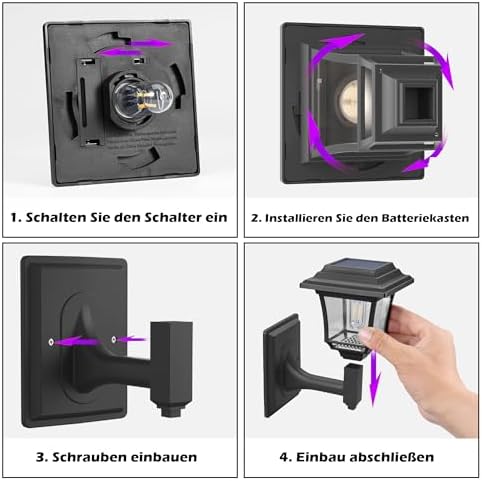 1. Schalten Sie den Schalter ein

2. Installieren Sie den Batteriekasten

3. Schrauben einbauen

4. Einbau abschließen