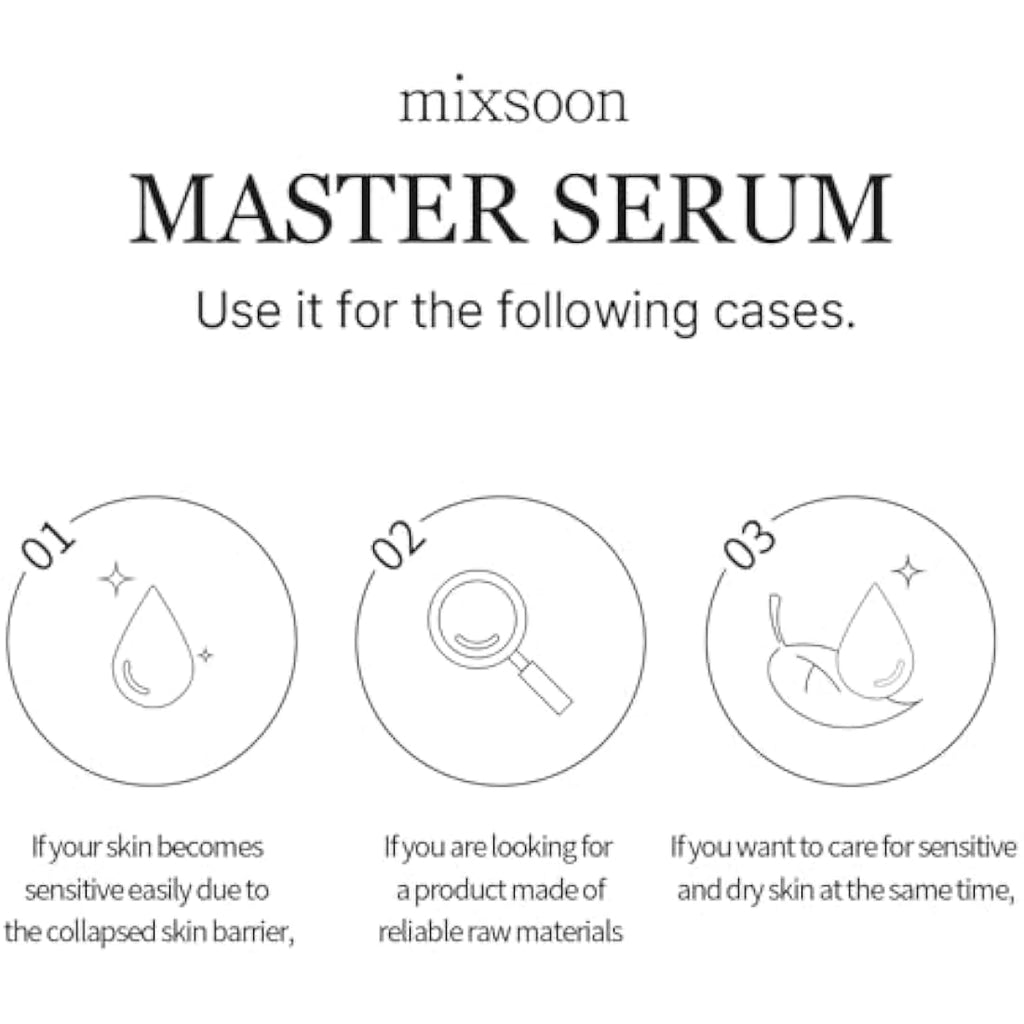 mixsoon

MASTER SERUM

Use it for the following cases.

01

If your skin becomes sensitive easily due to the collapsed skin barrier,

02

If you are looking for a product made of reliable raw materials

03

If you want to care for sensitive and dry skin at the same time,