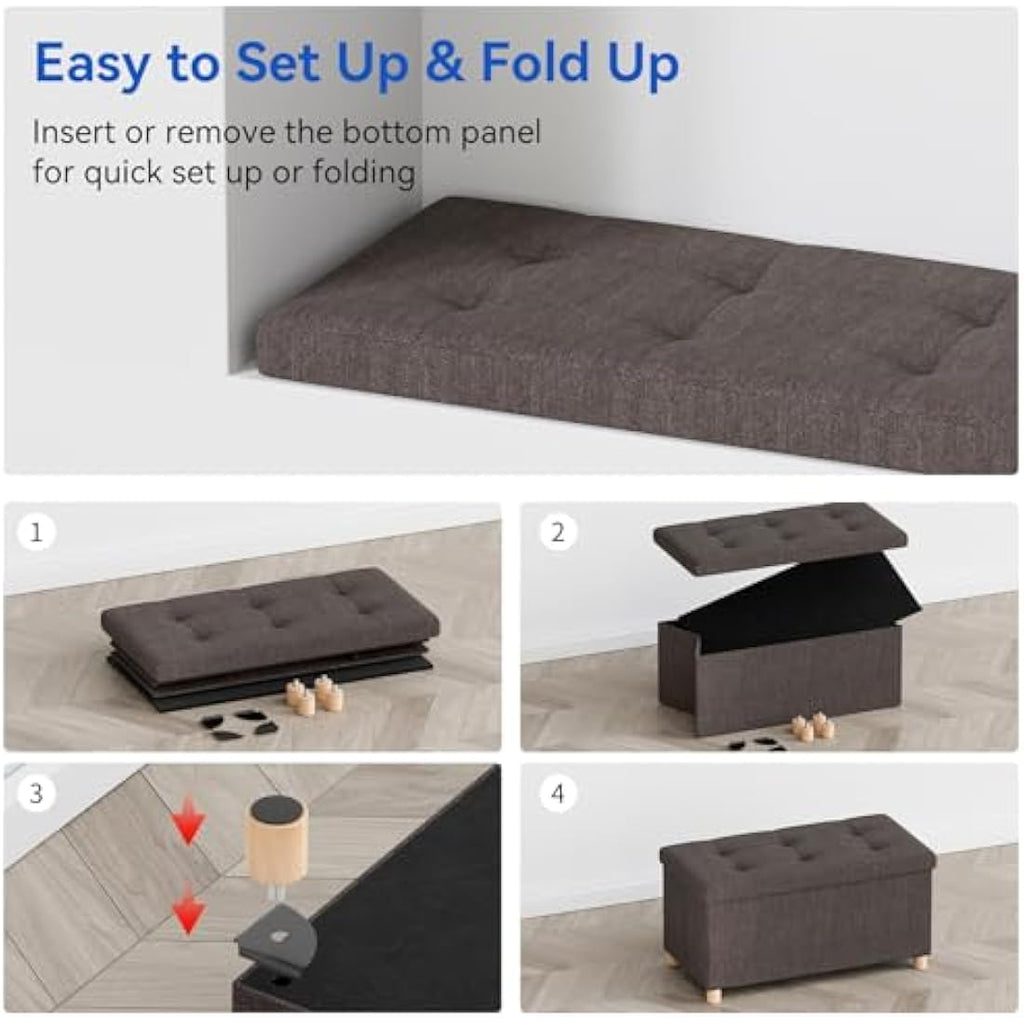 Easy to Set Up & Fold Up

Insert or remove the bottom panel for quick set up or folding

1

2

3

4