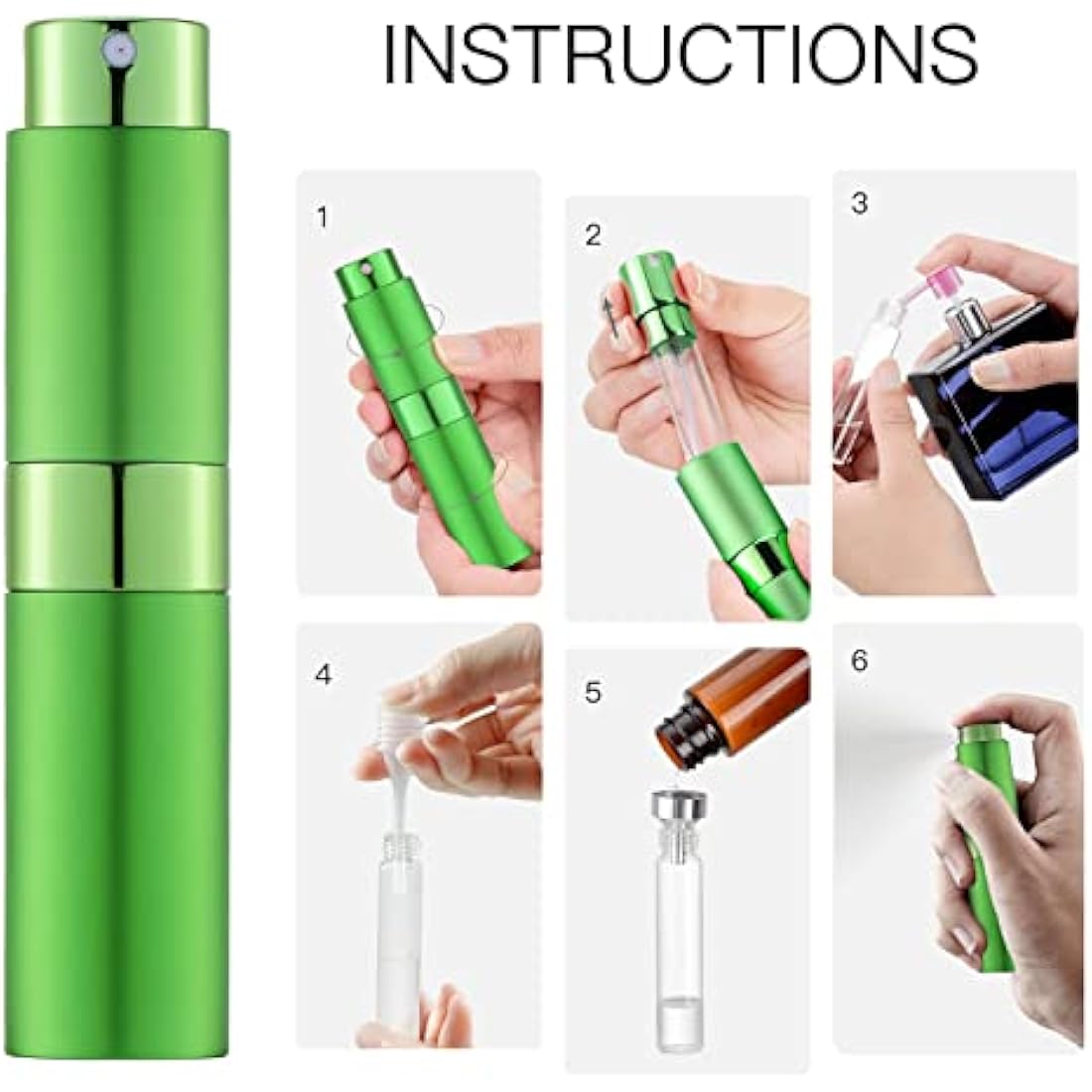 INSTRUCTIONS

1

2

3

4

5

6