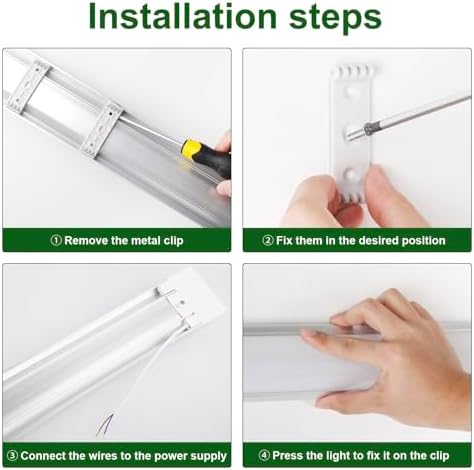 Installation steps

① Remove the metal clip

② Fix them in the desired position

③ Connect the wires to the power supply

④ Press the light to fix it on the clip