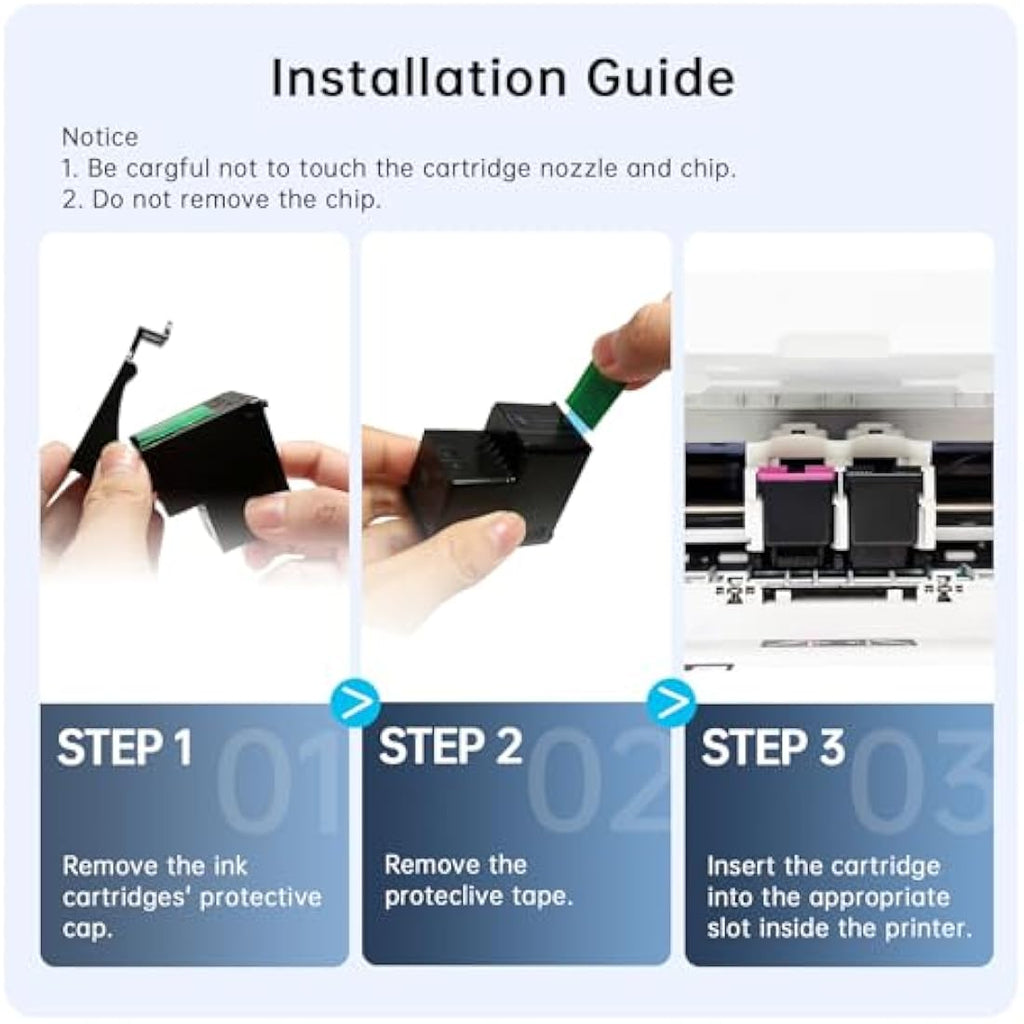 Installation Guide

Notice
1. Be cargful not to touch the cartridge nozzle and chip.
2. Do not remove the chip.

STEP 1 01

Remove the ink cartridges' protective cap.

STEP 2 02

Remove the proteclive tape.

STEP 3 03

Insert the cartridge into the appropriate slot inside the printer.