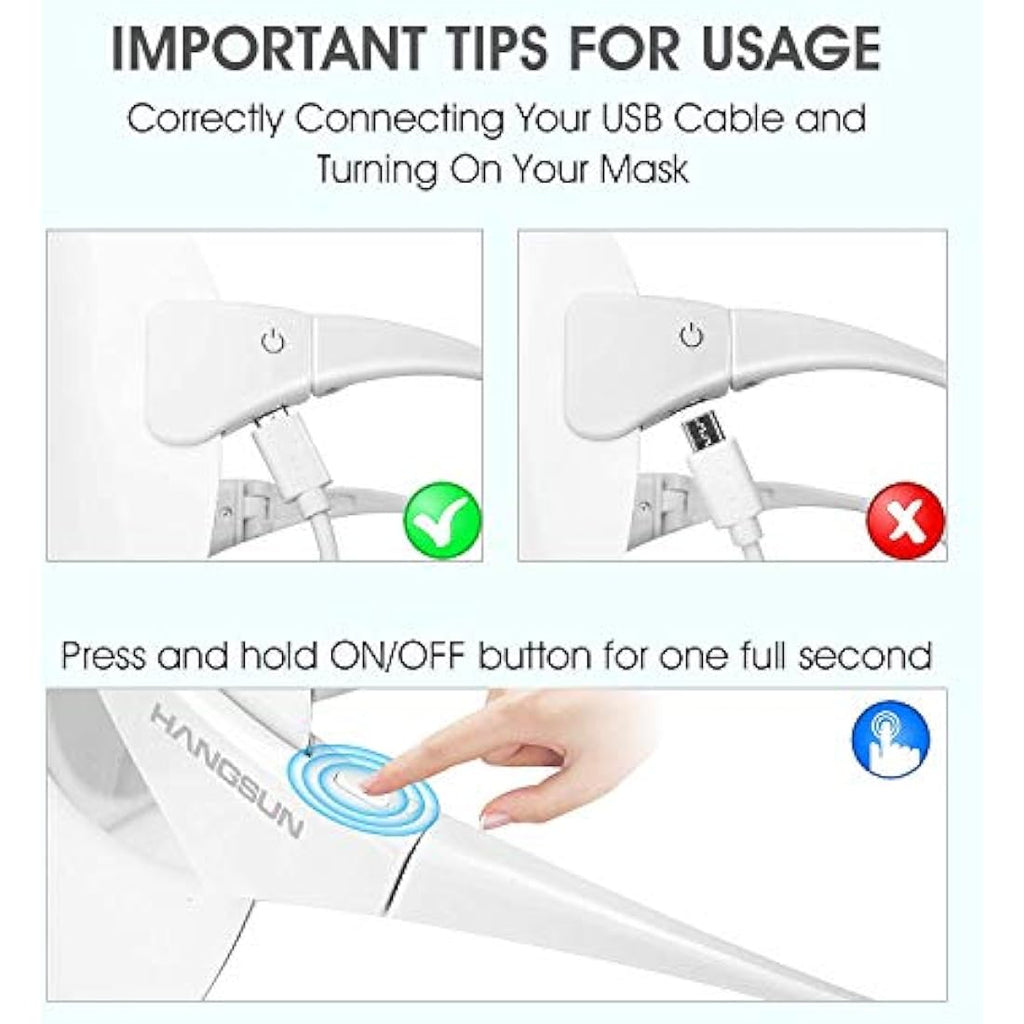 IMPORTANT TIPS FOR USAGE

Correctly Connecting Your USB Cable and Turning On Your Mask

Press and hold ON/OFF button for one full second

HANGSUN