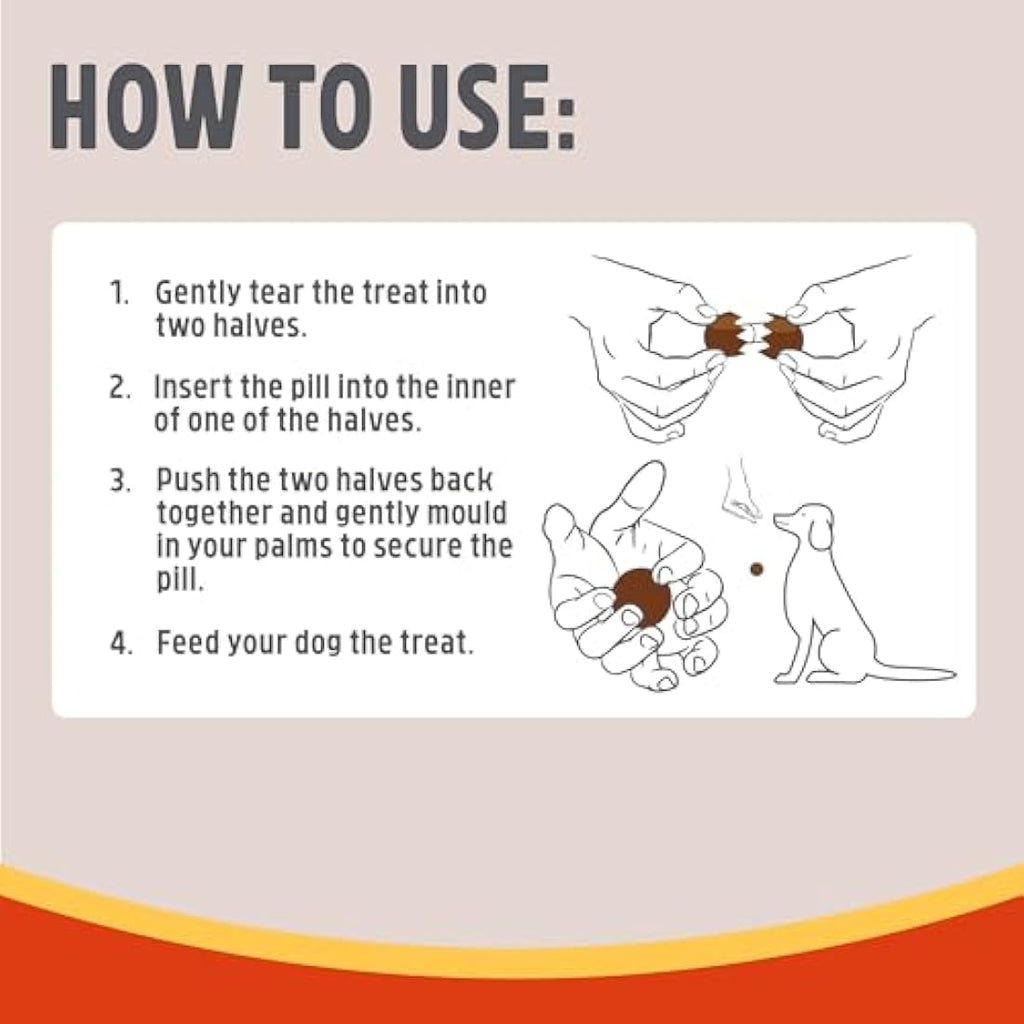 HOW TO USE:

1. Gently tear the treat into two halves.

2. Insert the pill into the inner of one of the halves.

3. Push the two halves back together and gently mould in your palms to secure the pill.

4. Feed your dog the treat.