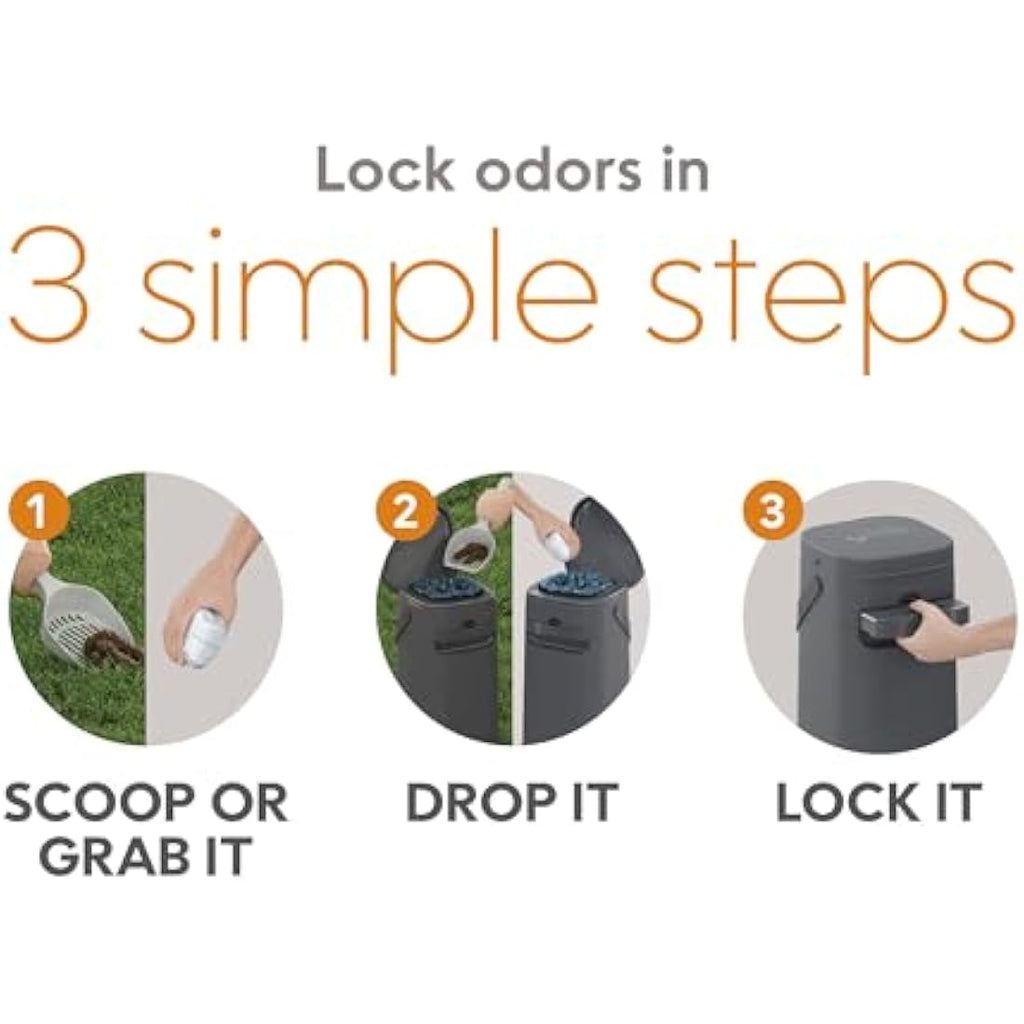 Lock odors in
3 simple steps

1
SCOOP OR GRAB IT

2
DROP IT

3
LOCK IT