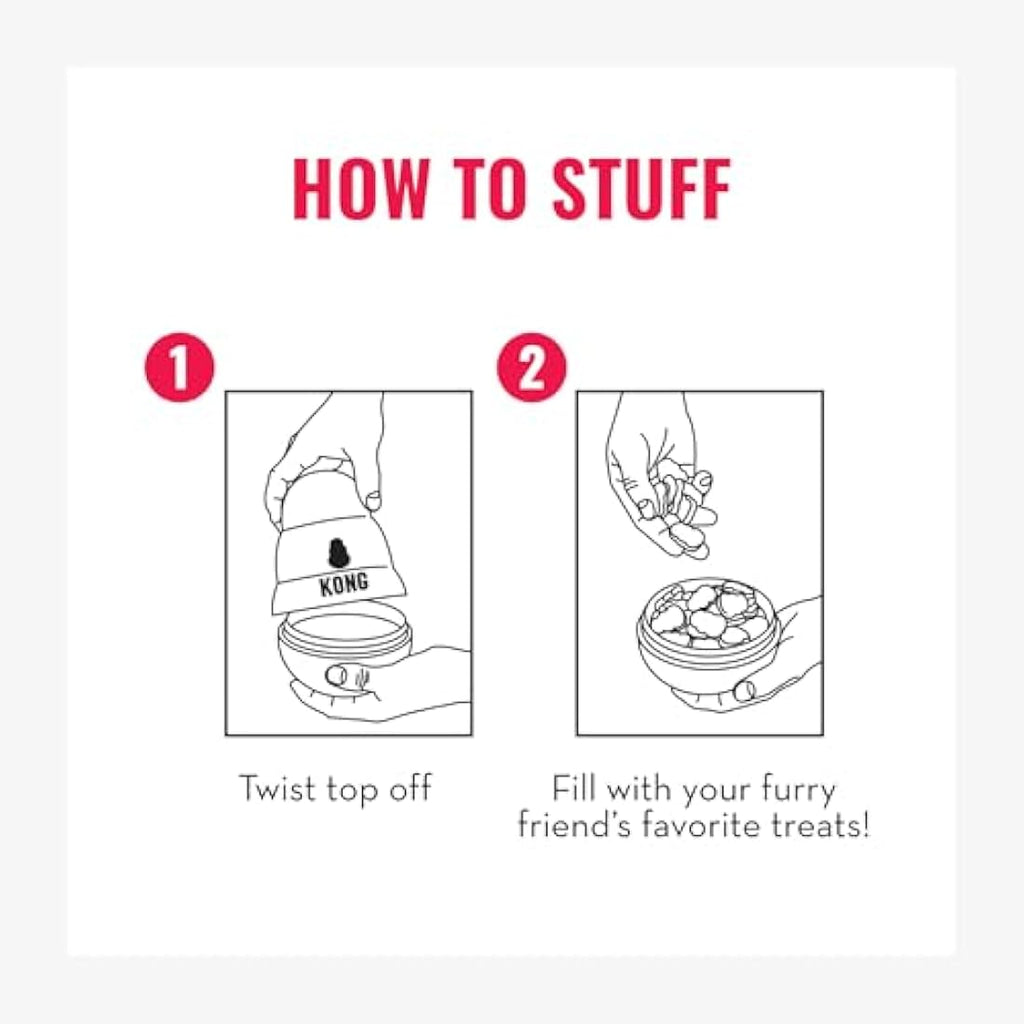 HOW TO STUFF

1

KONG

Twist top off

2

Fill with your furry friend's favorite treats!