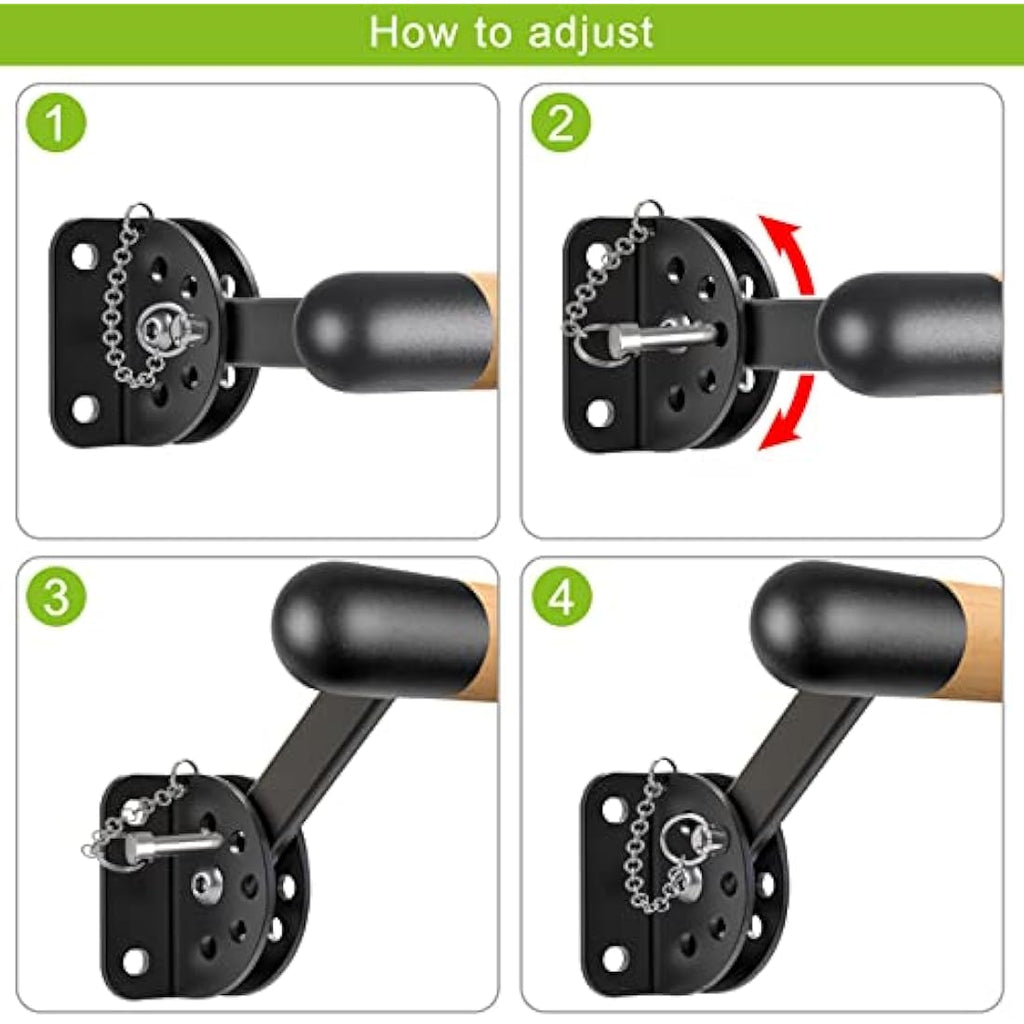 How to adjust

1

2

3

4