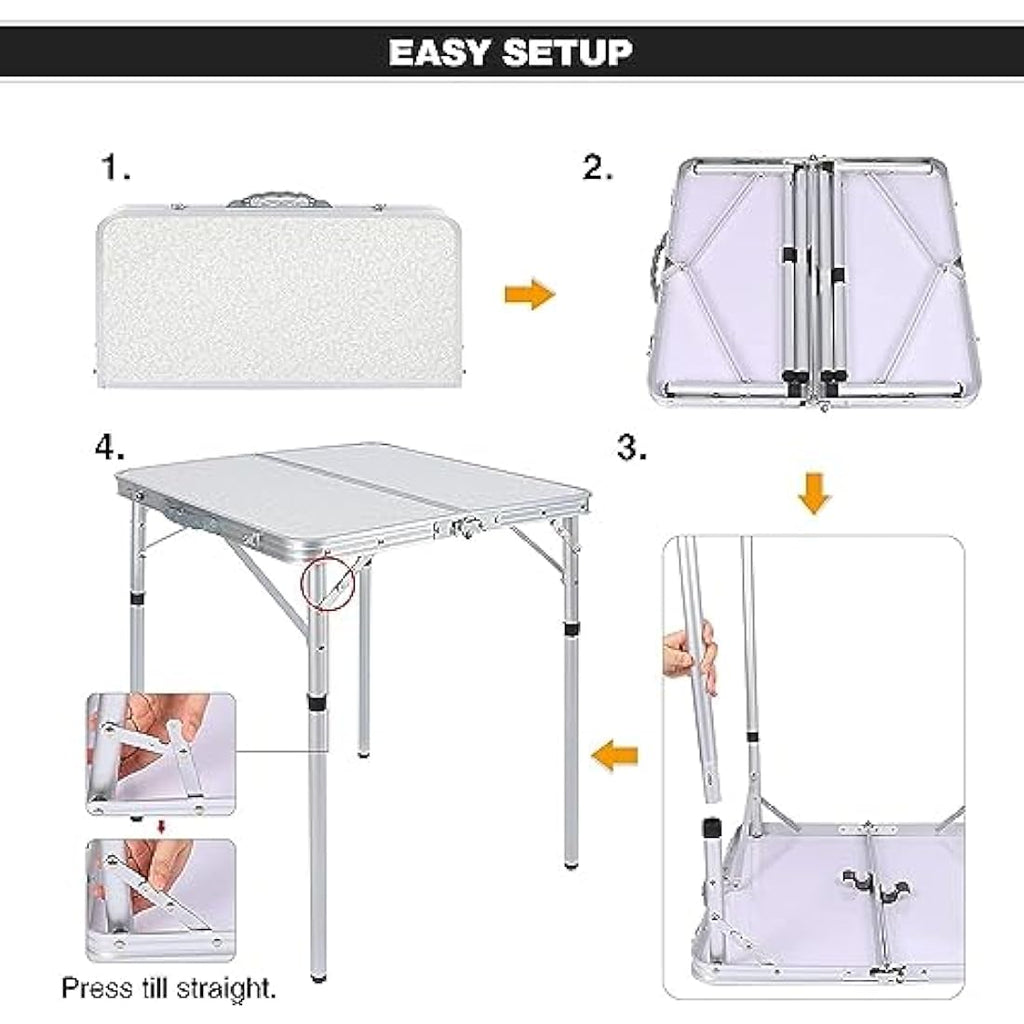 EASY SETUP

1.

2.

4.

3.

Press till straight.