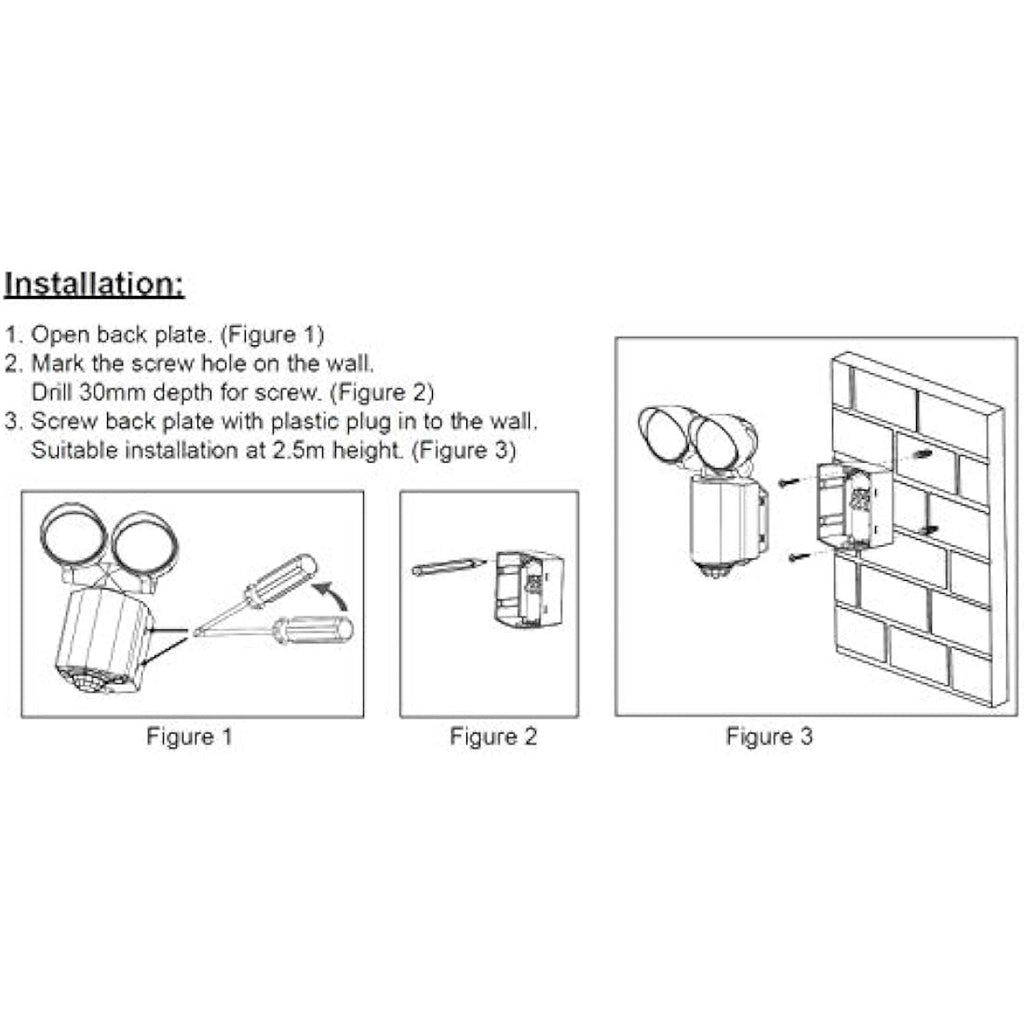 Installation:

1. Open back plate. (Figure 1)
2. Mark the screw hole on the wall.
Drill 30mm depth for screw. (Figure 2)
3. Screw back plate with plastic plug in to the wall.
Suitable installation at 2.5m height. (Figure 3)

Figure 1

Figure 2

Figure 3