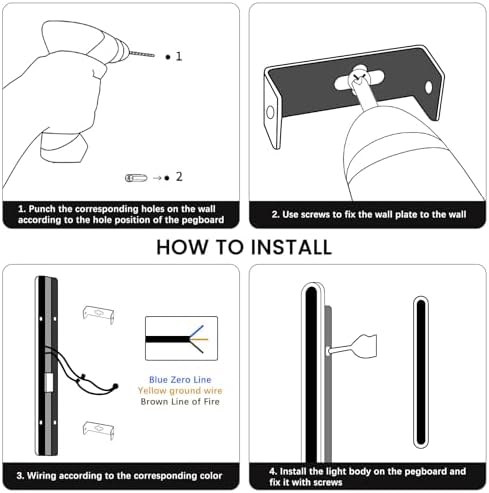 1

2

1. Punch the corresponding holes on the wall according to the hole position of the pegboard

2. Use screws to fix the wall plate to the wall

HOW TO INSTALL

Blue Zero Line
Yellow ground wire
Brown Line of Fire

3. Wiring according to the corresponding color

4. Install the light body on the pegboard and fix it with screws