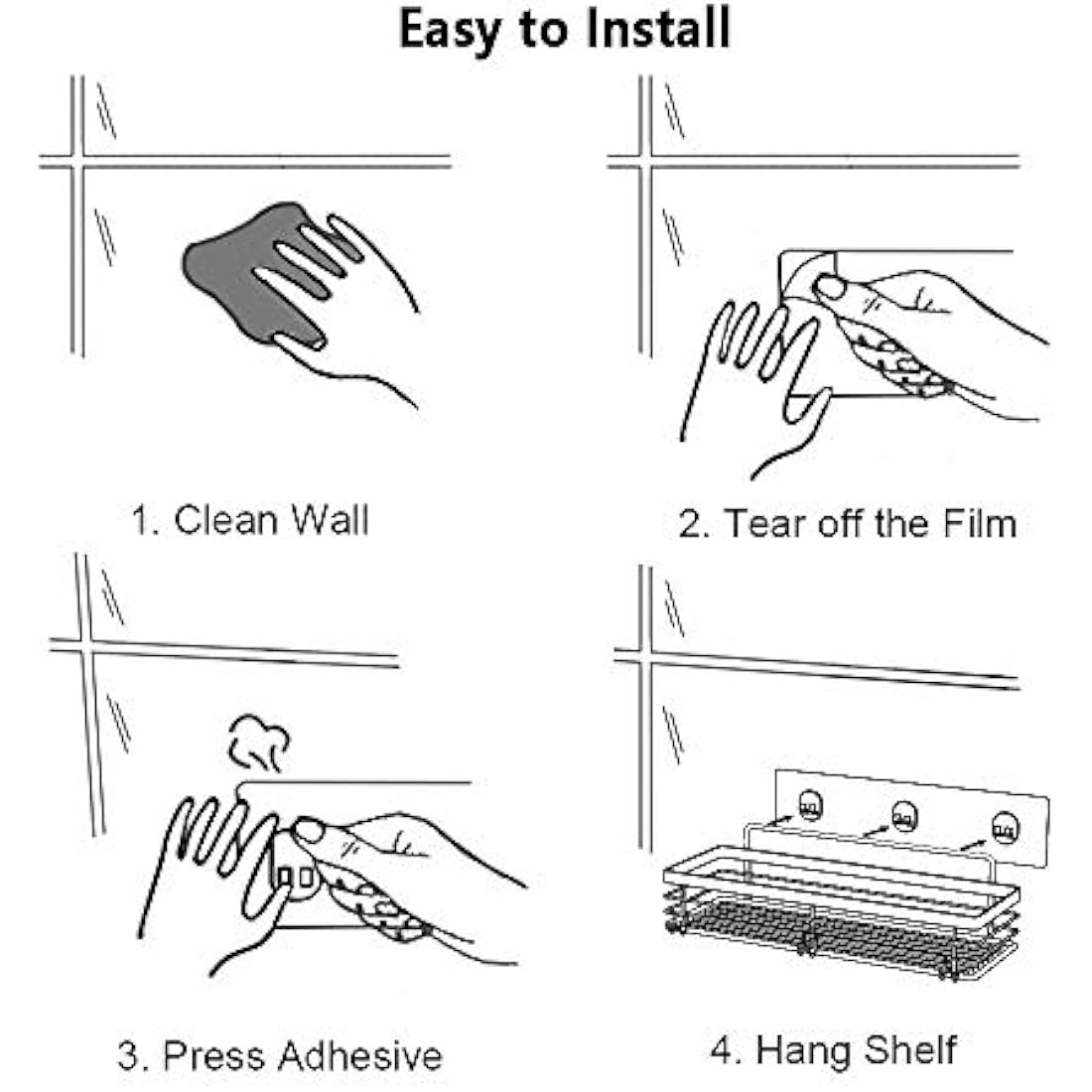 Easy to Install

1. Clean Wall

2. Tear off the Film

3. Press Adhesive

4. Hang Shelf