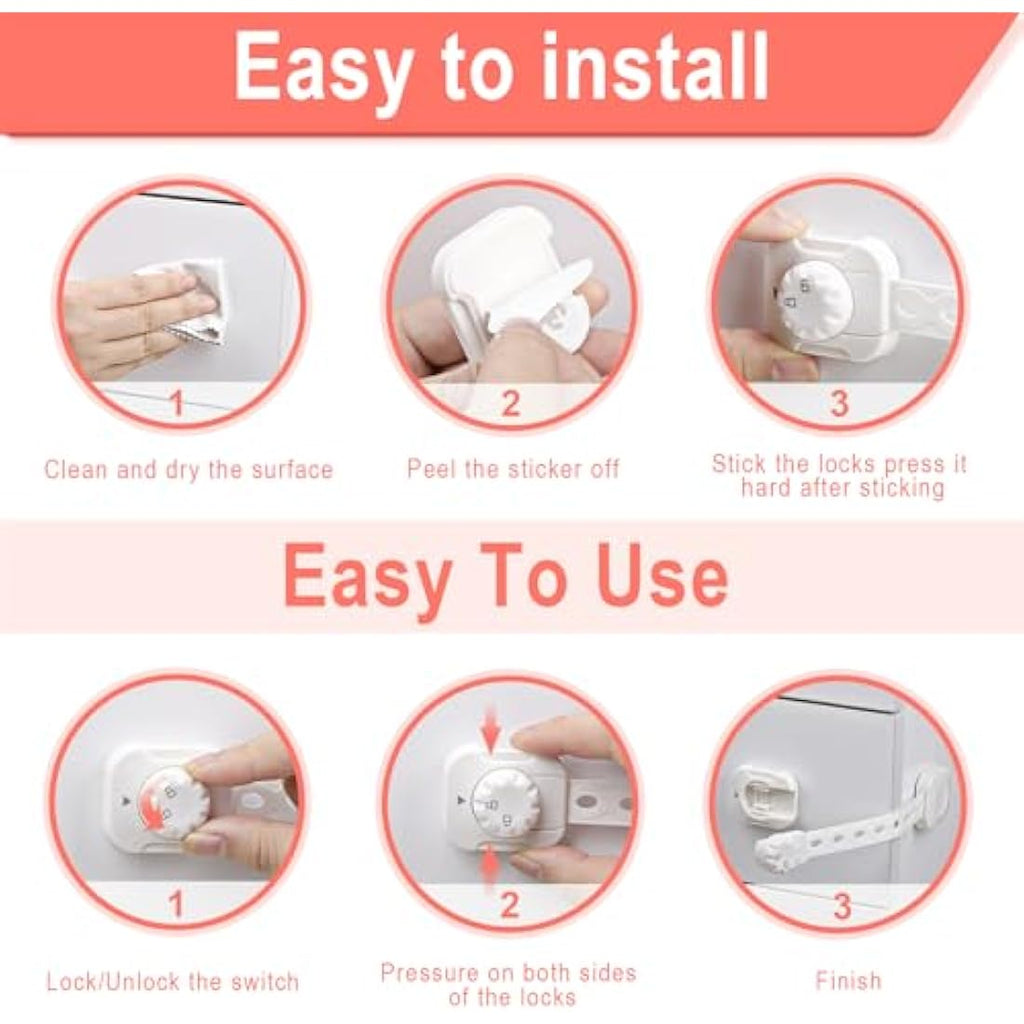 Easy to install

1
Clean and dry the surface

2
Peel the sticker off

3
Stick the locks press it hard after sticking

Easy To Use

1
Lock/Unlock the switch

2
Pressure on both sides of the locks

3
Finish