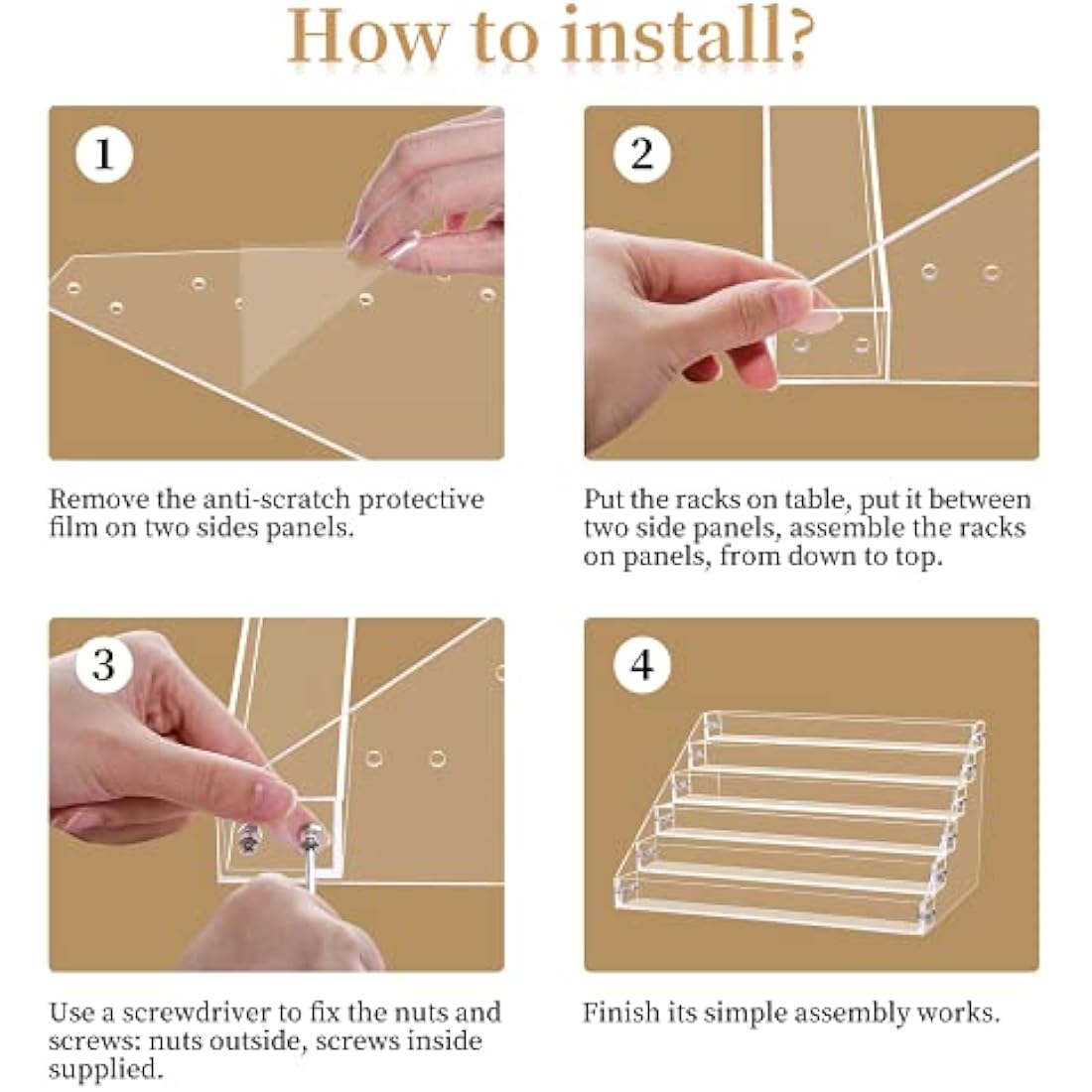 How to install?

1

Remove the anti-scratch protective film on two sides panels.

2

Put the racks on table, put it between two side panels, assemble the racks on panels, from down to top.

3

Use a screwdriver to fix the nuts and screws: nuts outside, screws inside supplied.

4

Finish its simple assembly works.