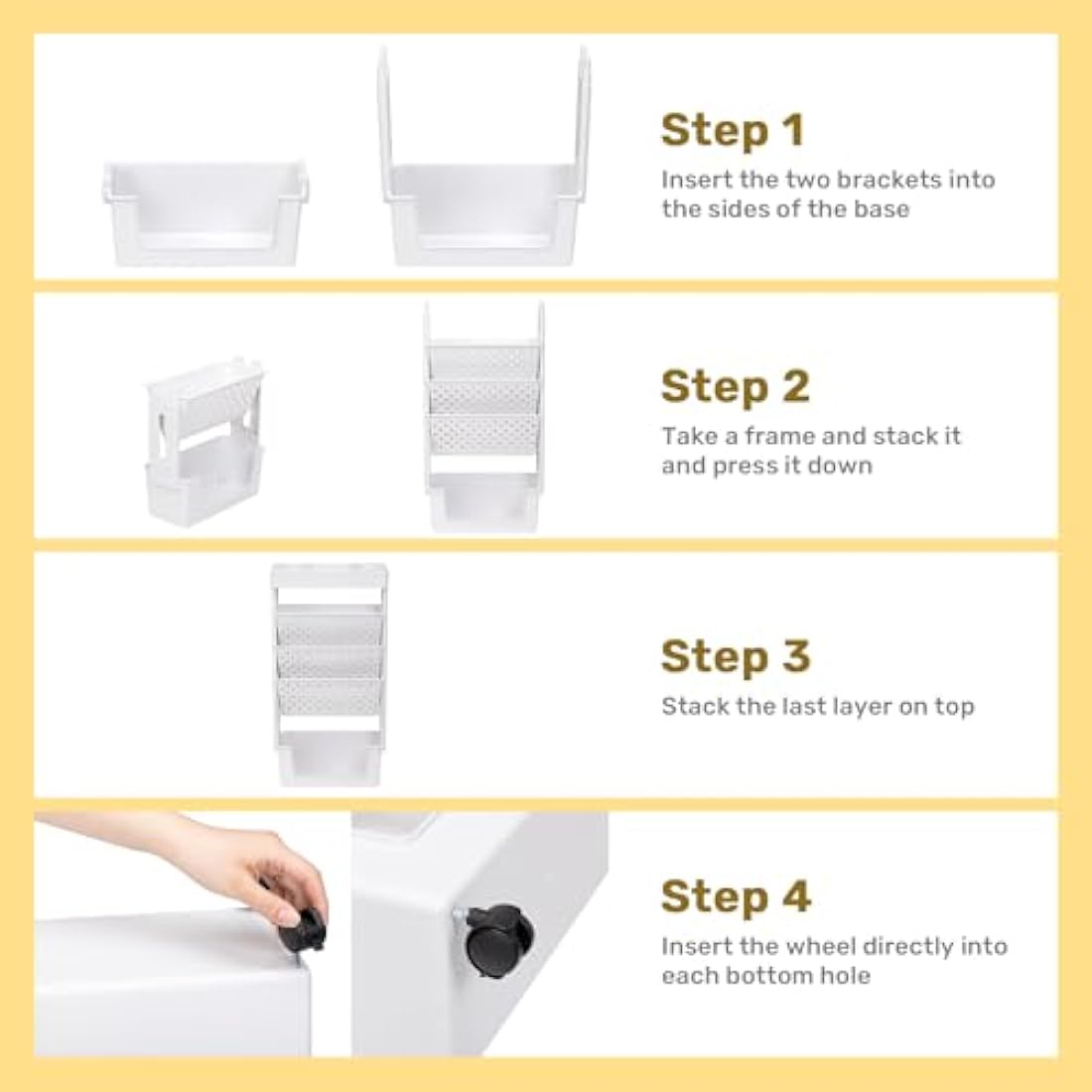 Step 1
Insert the two brackets into the sides of the base

Step 2
Take a frame and stack it and press it down

Step 3
Stack the last layer on top

Step 4
Insert the wheel directly into each bottom hole