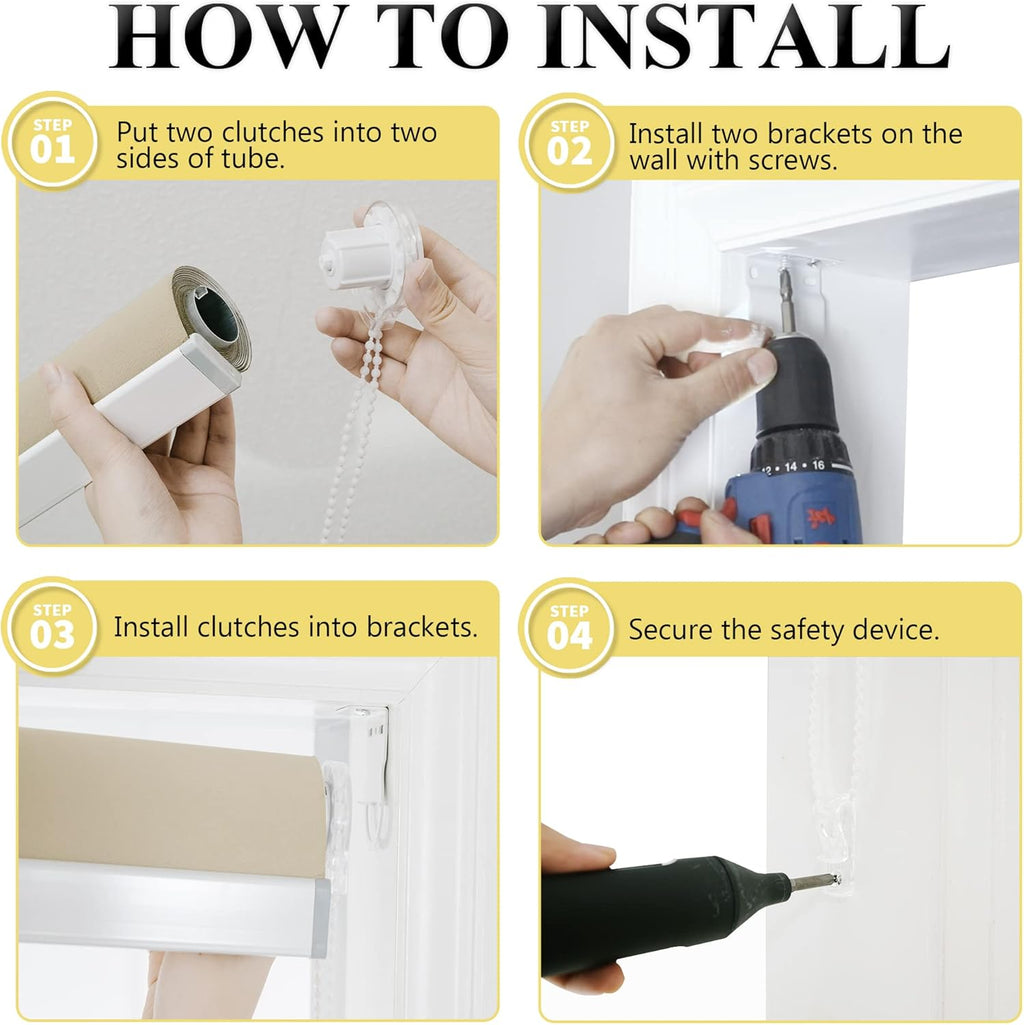 HOW TO INSTALL

STEP 01 Put two clutches into two sides of tube.

STEP 02 Install two brackets on the wall with screws.

12 14 16

STEP 03 Install clutches into brackets.

STEP 04 Secure the safety device.